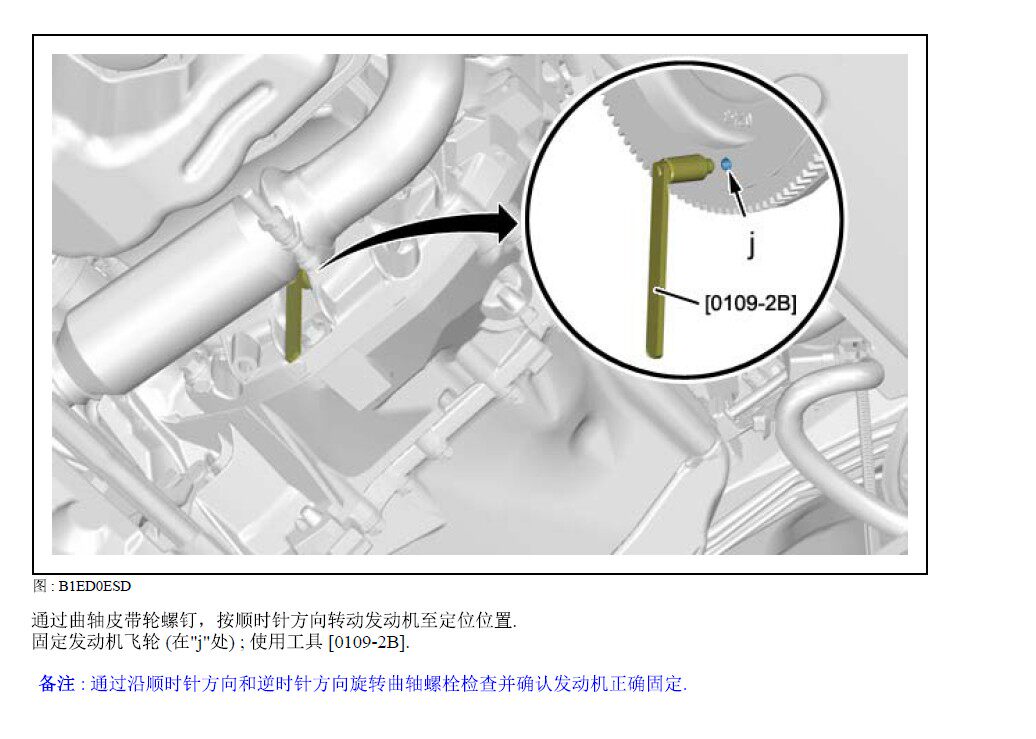 j

[0109-2B]

图 : B1ED0ESD

通过曲轴皮带轮螺钉，按顺时针方向转动发动机至定位位置.
固定发动机飞轮 (在"j"处) ; 使用工具 [0109-2B].

备注 : 通过沿顺时针方向和逆时针方向旋转曲轴螺栓检查并确认发动机正确固定.