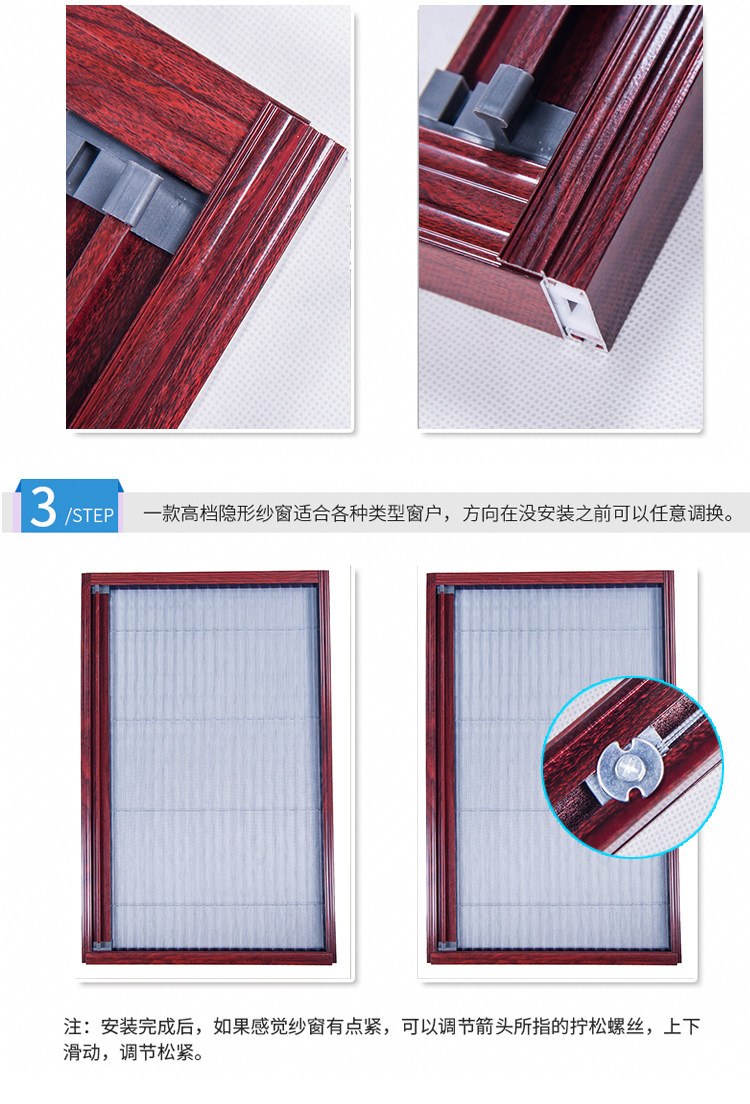 3 /STEP

一款高档隐形纱窗适合各种类型窗户，方向在没安装之前可以任意调换。

注：安装完成后，如果感觉纱窗有点紧，可以调节箭头所指的拧松螺丝，上下滑动，调节松紧。