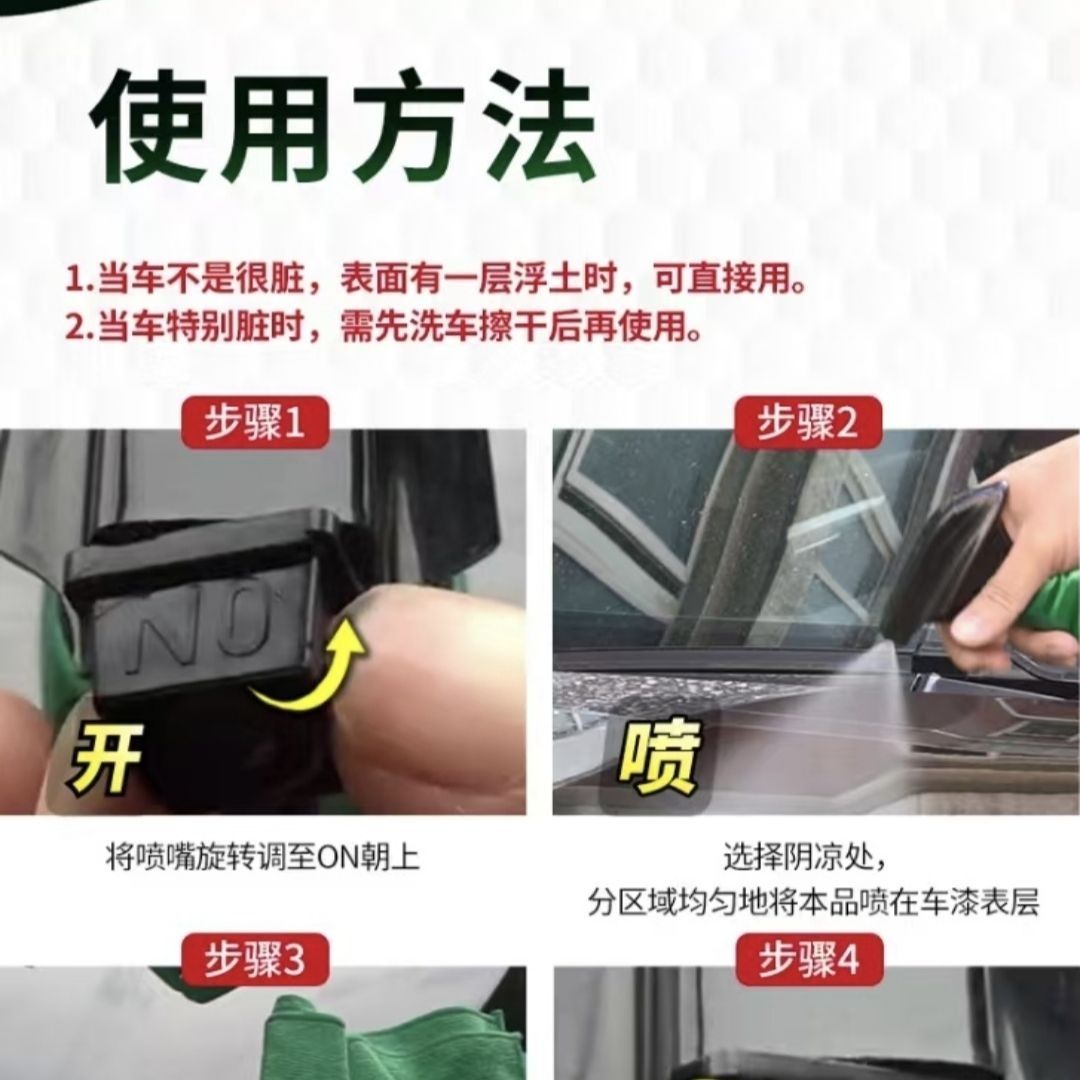 使用方法

1.当车不是很脏，表面有一层浮土时，可直接用。
2.当车特别脏时，需先洗车擦干后再使用。

步骤1

NO

开

将喷嘴旋转调至ON朝上

步骤2

喷

选择阴凉处，
分区域均匀地将本品喷在车漆表层

步骤3

步骤4