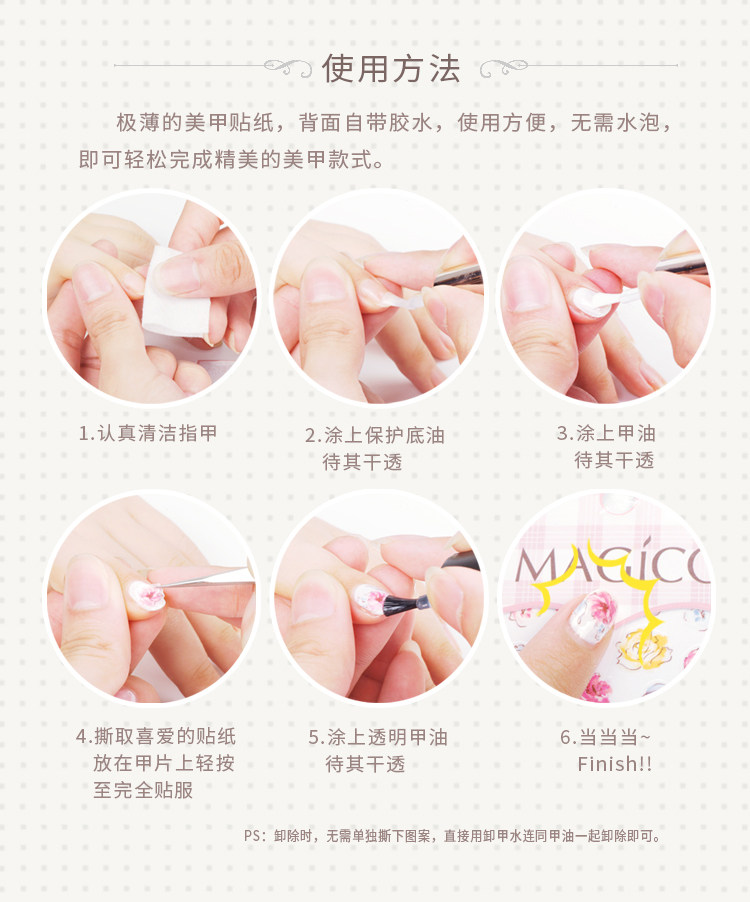 使用方法

极薄的美甲贴纸，背面自带胶水，使用方便，无需水泡，即可轻松完成精美的美甲款式。

1.认真清洁指甲

2.涂上保护底油
待其干透

3.涂上甲油
待其干透

MAGICO

4.撕取喜爱的贴纸
放在甲片上轻按
至完全贴服

5.涂上透明甲油
待其干透

6.当当当~
Finish!!

PS：卸除时，无需单独撕下图案，直接用卸甲水连同甲油一起卸除即可。