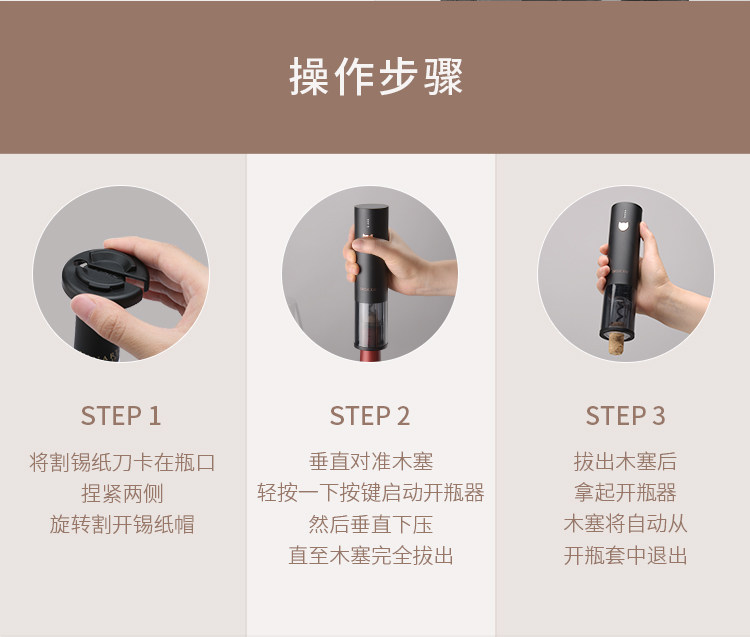 操作步骤

STEP 1

将割锡纸刀卡在瓶口
捏紧两侧
旋转割开锡纸帽

STEP 2

垂直对准木塞
轻按一下按键启动开瓶器
然后垂直下压
直至木塞完全拔出

STEP 3

拔出木塞后
拿起开瓶器
木塞将自动从
开瓶套中退出