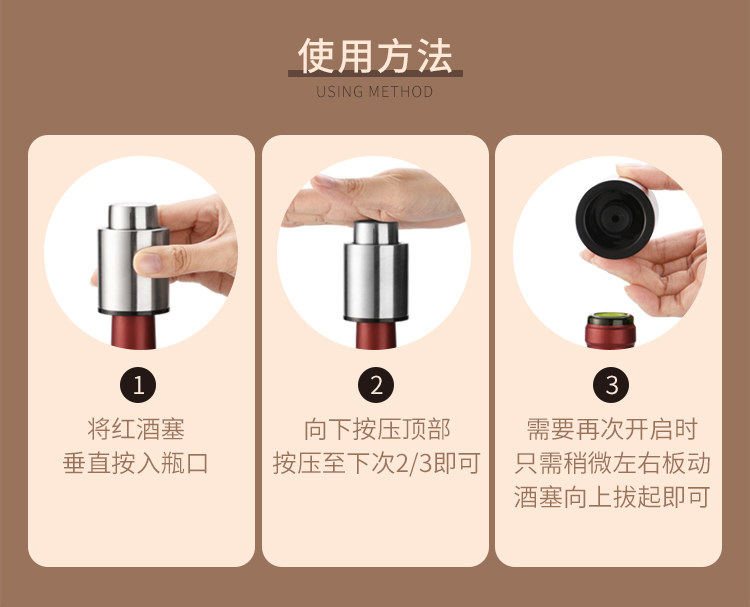 使用方法
USING METHOD

1
将红酒塞
垂直按入瓶口

2
向下按压顶部
按压至下次2/3即可

3
需要再次开启时
只需稍微左右板动
酒塞向上拔起即可