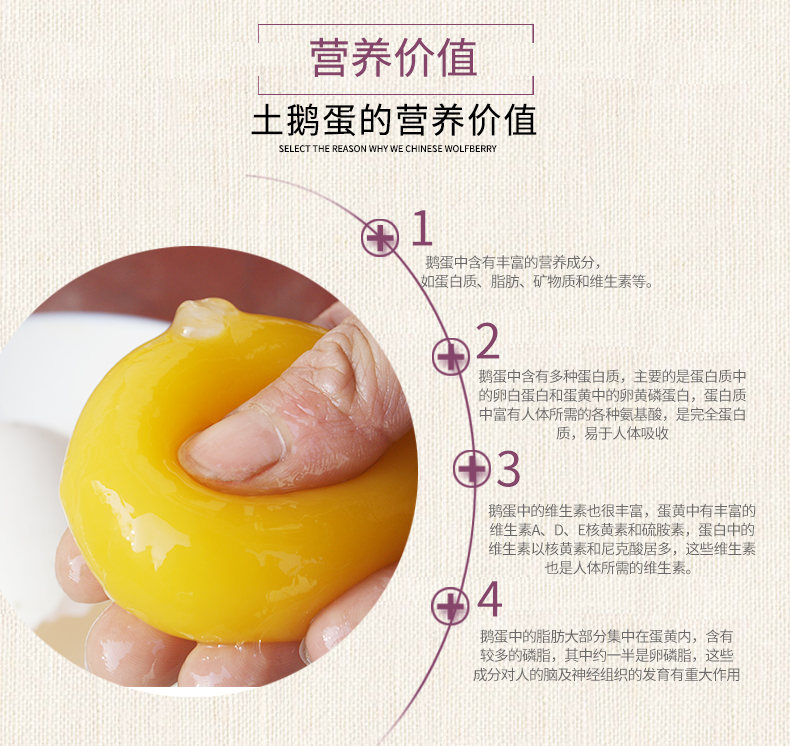 营养价值

土鹅蛋的营养价值

SELECT THE REASON WHY WE CHINESE WOLFBERRY

1

鹅蛋中含有丰富的营养成分，如蛋白质、脂肪、矿物质和维生素等。

2

鹅蛋中含有多种蛋白质，主要的是蛋白质中的卵白蛋白和蛋黄中的卵黄磷蛋白，蛋白质中富有人体所需的各种氨基酸，是完全蛋白质，易于人体吸收

3

鹅蛋中的维生素也很丰富，蛋黄中有丰富的维生素A、D、E核黄素和硫胺素，蛋白中的维生素以核黄素和尼克酸居多，这些维生素也是人体所需的维生素。

4

鹅蛋中的脂肪大部分集中在蛋黄内，含有较多的磷脂，其中约一半是卵磷脂，这些成分对人的脑及神经组织的发育有重大作用