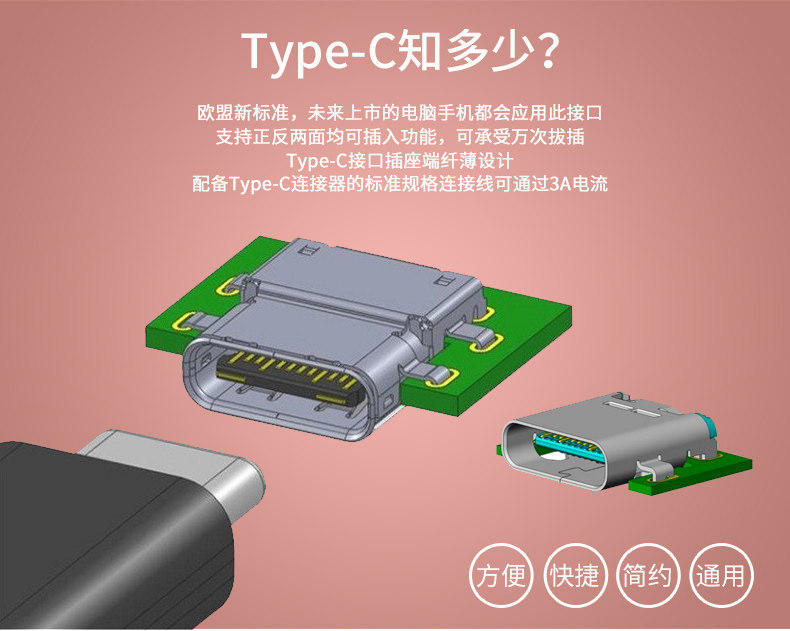 Type-C知多少?

欧盟新标准，未来上市的电脑手机都会应用此接口
支持正反两面均可插入功能，可承受万次拔插
Type-C接口插座端纤薄设计
配备Type-C连接器的标准规格连接线可通过3A电流

方便 快捷 简约 通用