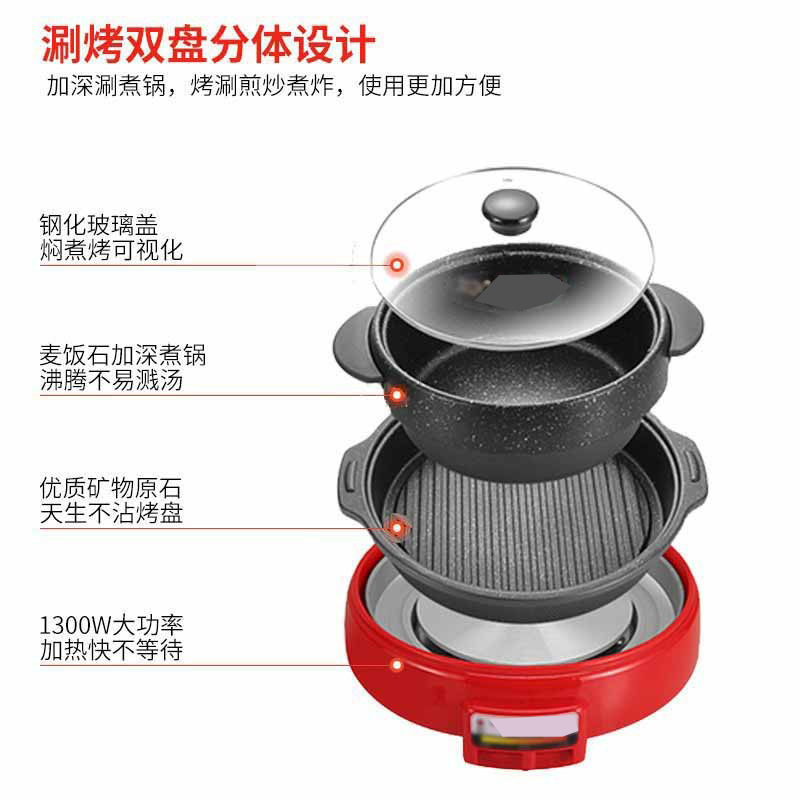 涮烤双盘分体设计
加深涮煮锅，烤涮煎炒煮炸，使用更加方便

钢化玻璃盖
焖煮烤可视化

麦饭石加深煮锅
沸腾不易溅汤

优质矿物原石
天生不沾烤盘

1300W大功率
加热快不等待