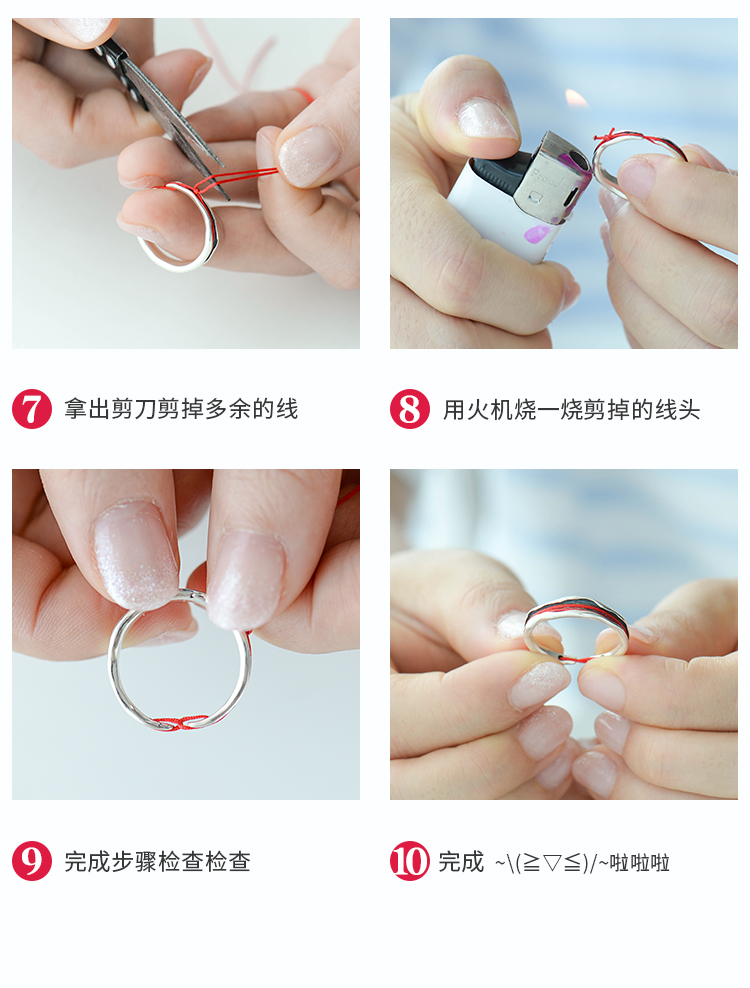 7 拿出剪刀剪掉多余的线

8 用火机烧一烧剪掉的线头

9 完成步骤检查检查

10 完成 ~\(≧▽≦)/~啦啦啦