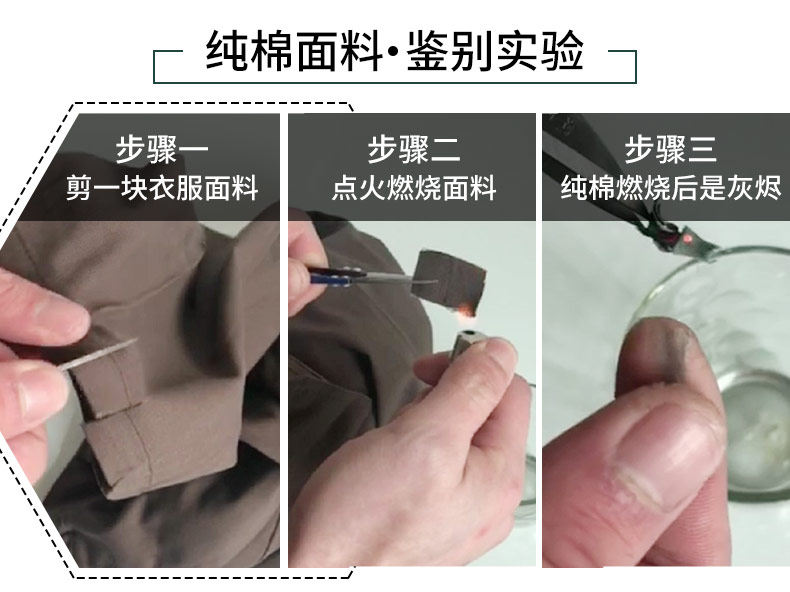 纯棉面料·鉴别实验

步骤一
剪一块衣服面料

步骤二
点火燃烧面料

步骤三
纯棉燃烧后是灰烬