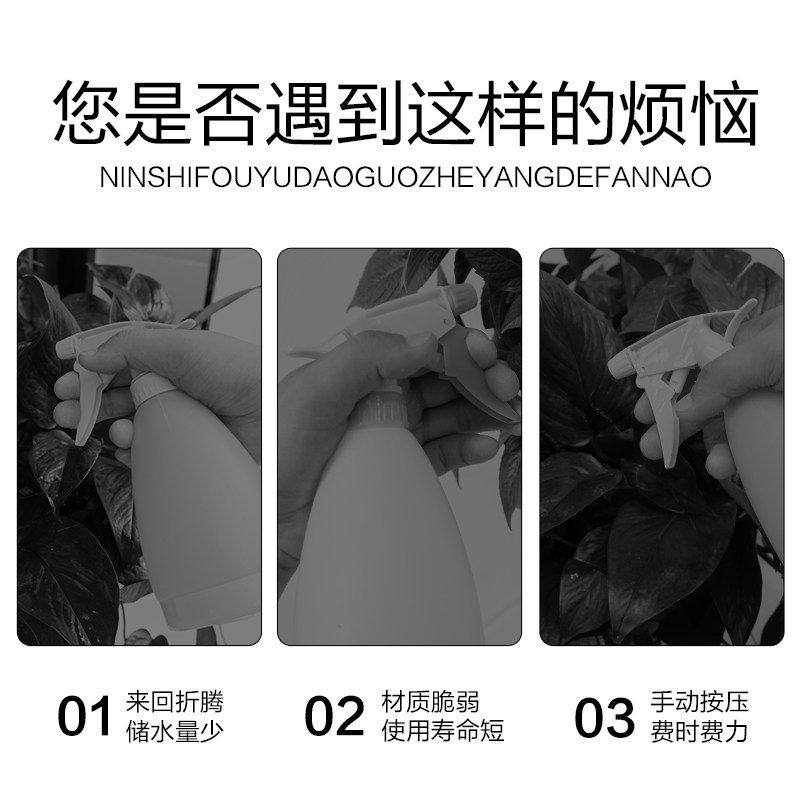 您是否遇到这样的烦恼
NINSHIFOUYUDAOGUOZHEYANGDEFANNAO

01 来回折腾
储水量少

02 材质脆弱
使用寿命短

03 手动按压
费时费力