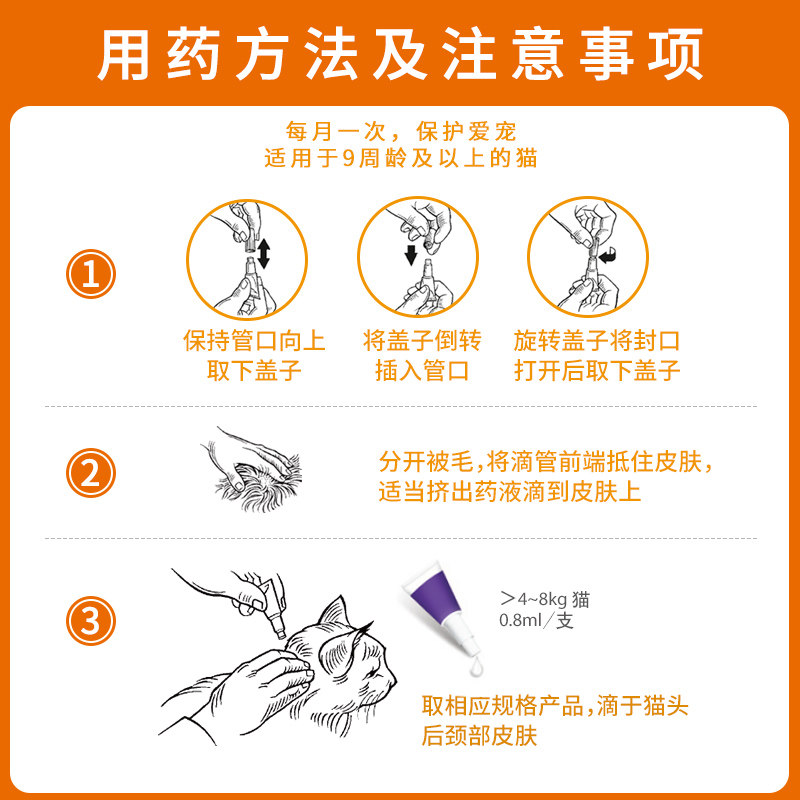 用药方法及注意事项

每月一次，保护爱宠
适用于9周龄及以上的猫

1

保持管口向上
取下盖子

将盖子倒转
插入管口

旋转盖子将封口
打开后取下盖子

2

分开被毛，将滴管前端抵住皮肤，
适当挤出药液滴到皮肤上

3

＞4~8kg 猫
0.8ml／支

取相应规格产品，滴于猫头
后颈部皮肤