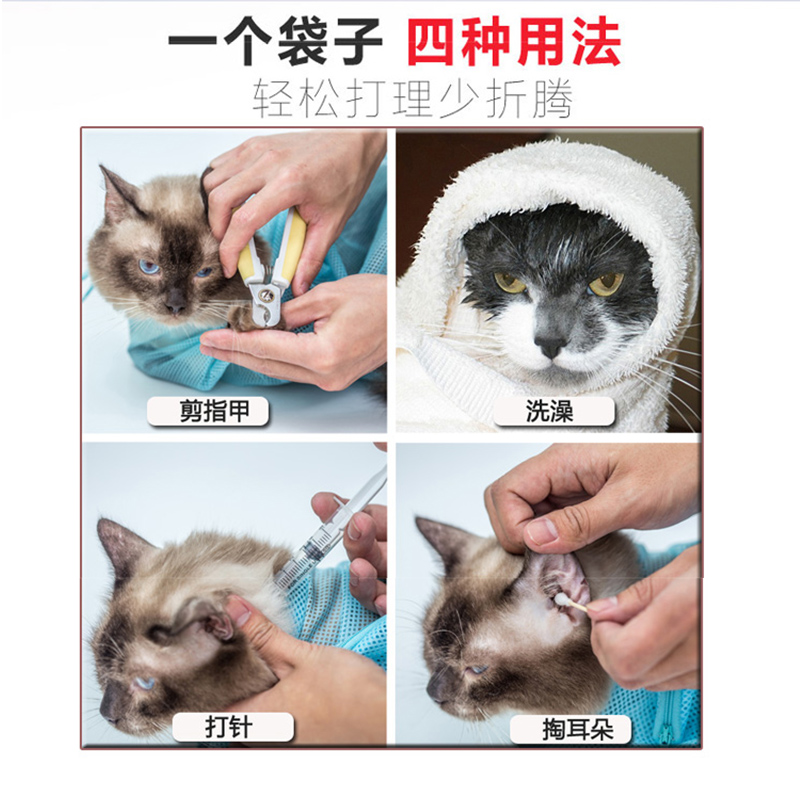 一个袋子 四种用法
轻松打理少折腾

剪指甲

洗澡

打针

掏耳朵