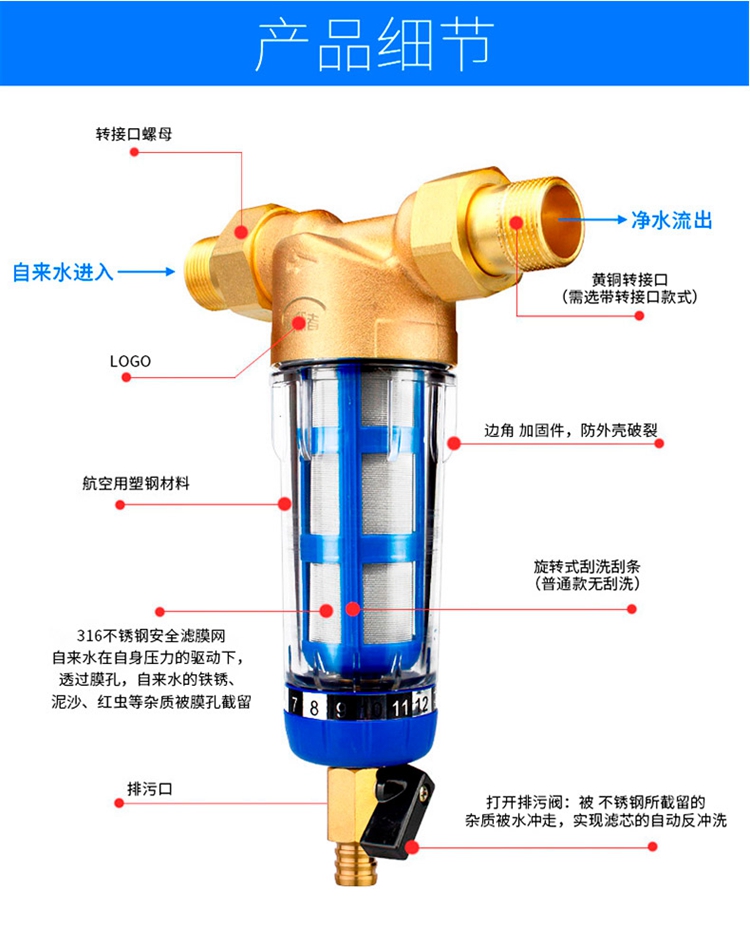 产品细节

转接口螺母

净水流出

自来水进入

黄铜转接口
(需选带转接口款式)

LOGO

边角 加固件，防外壳破裂

航空用塑钢材料

旋转式刮洗刮条
(普通款无刮洗)

316不锈钢安全滤膜网
自来水在自身压力的驱动下，
透过膜孔，自来水的铁锈、
泥沙、红虫等杂质被膜孔截留

7 8 9 10 11 12

排污口

打开排污阀：被 不锈钢所截留的
杂质被水冲走，实现滤芯的自动反冲洗