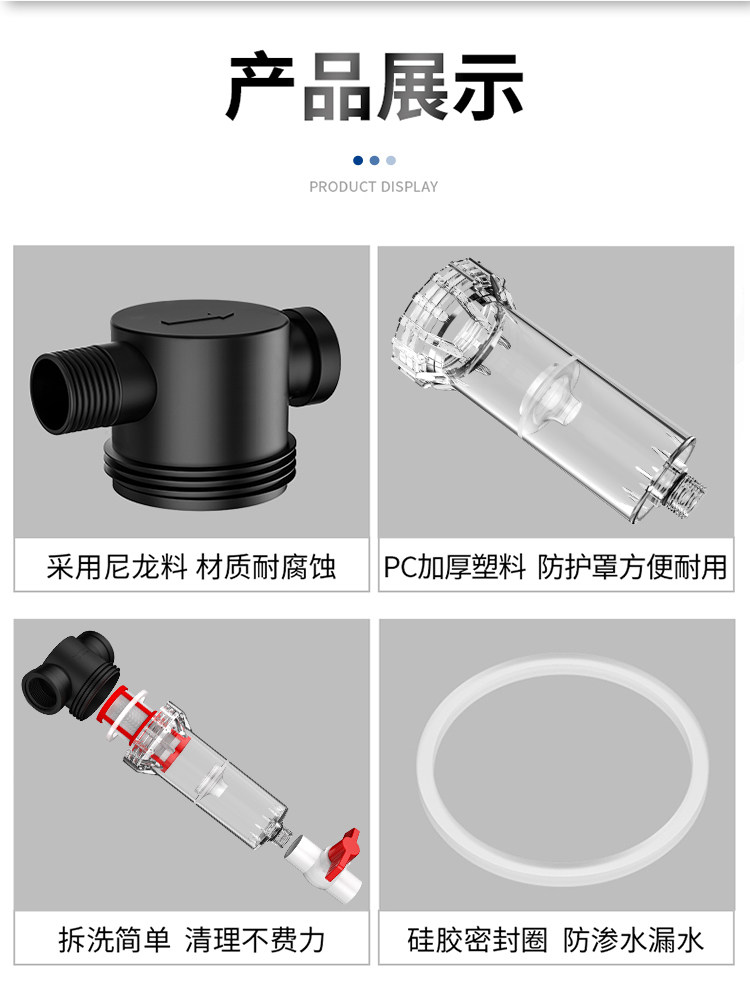 产品展示

PRODUCT DISPLAY

采用尼龙料 材质耐腐蚀

PC加厚塑料 防护罩方便耐用

拆洗简单 清理不费力

硅胶密封圈 防渗水漏水