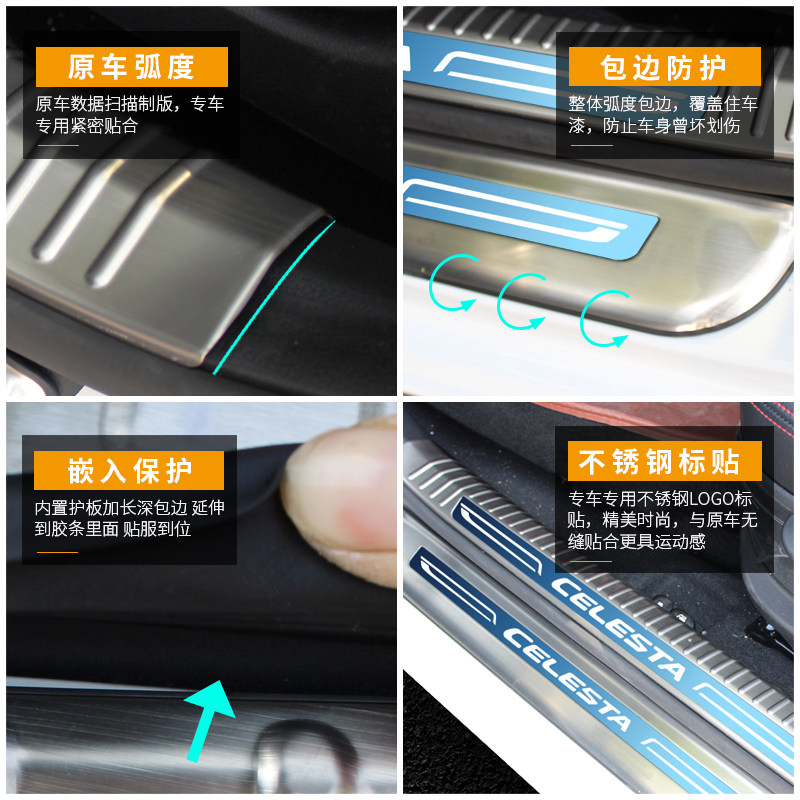 原车弧度

原车数据扫描制版，专车专用紧密贴合

包边防护

整体弧度包边，覆盖住车漆，防止车身曾坏划伤

嵌入保护

内置护板加长深包边 延伸到胶条里面 贴服到位

不锈钢标贴

专车专用不锈钢LOGO标贴，精美时尚，与原车无缝贴合更具运动感

CELESTA

CELESTA