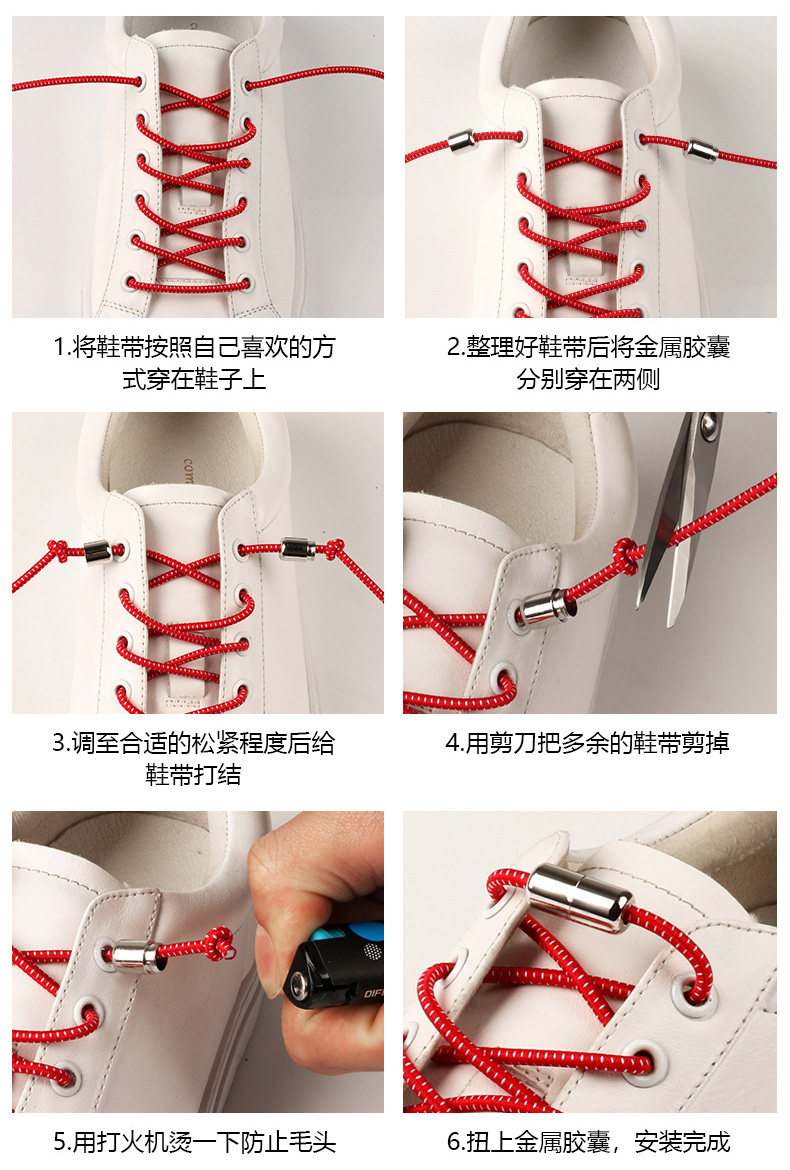 1.将鞋带按照自己喜欢的方式穿在鞋子上

2.整理好鞋带后将金属胶囊分别穿在两侧

3.调至合适的松紧程度后给鞋带打结

4.用剪刀把多余的鞋带剪掉

5.用打火机烫一下防止毛头

6.扭上金属胶囊，安装完成