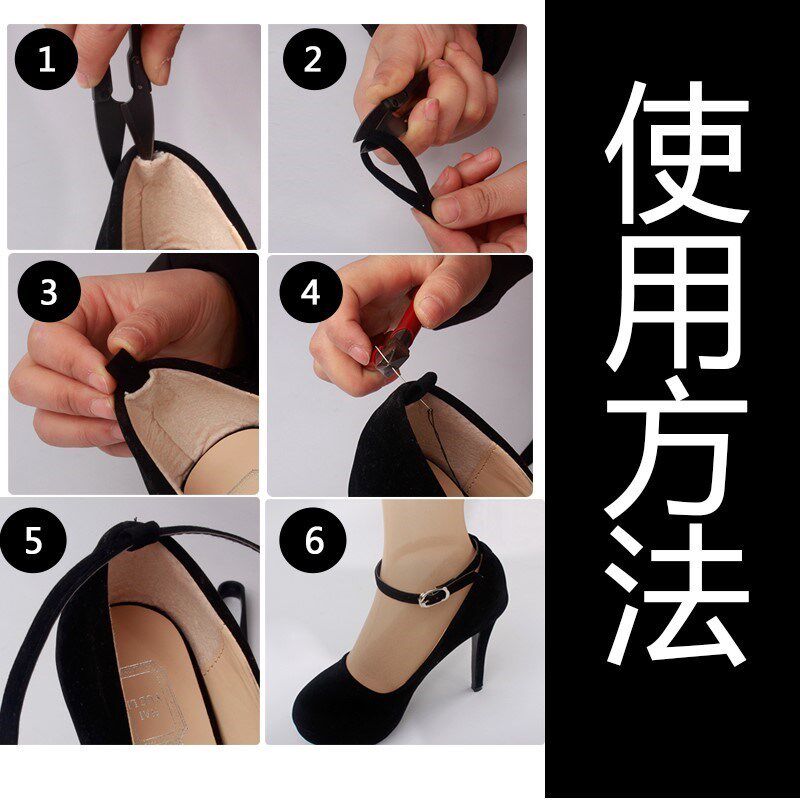 1
2
3
4
5
6
使用方法