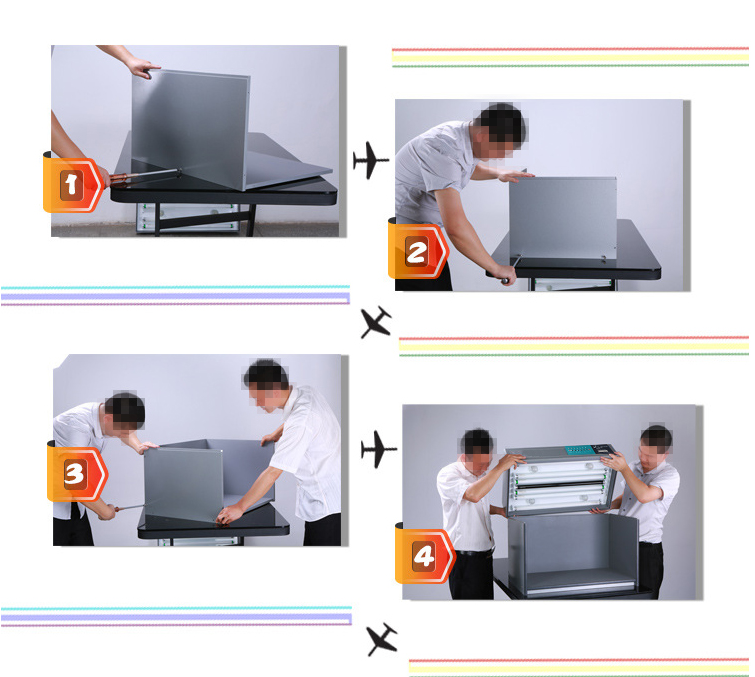 1

2

3

4