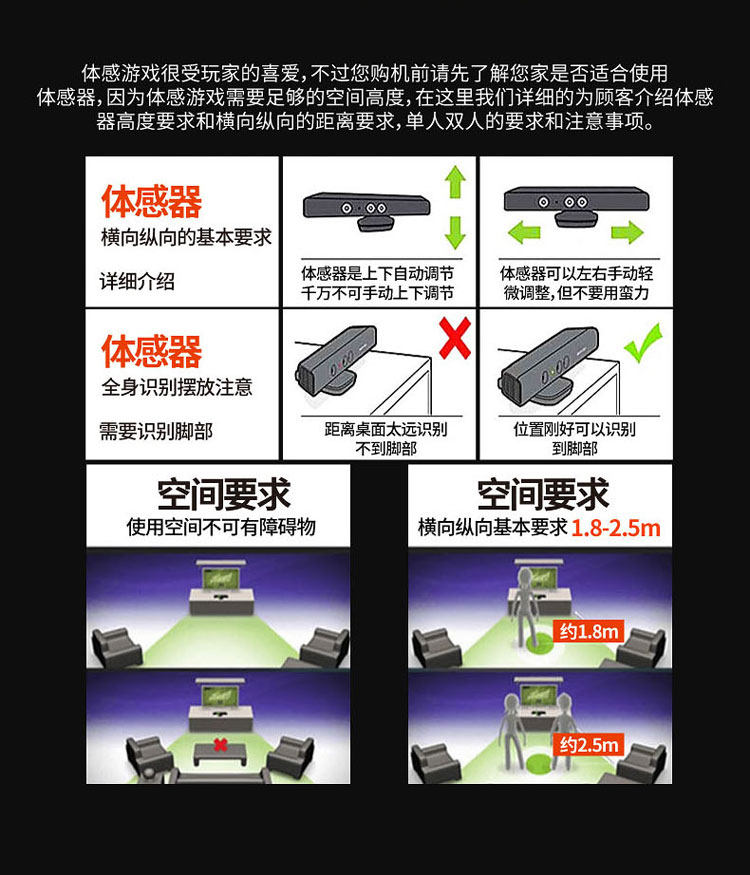 体感游戏很受玩家的喜爱，不过您购机前请先了解您家是否适合使用体感器，因为体感游戏需要足够的空间高度，在这里我们详细的为顾客介绍体感器高度要求和横向纵向的距离要求，单人双人的要求和注意事项。

体感器
横向纵向的基本要求
详细介绍

体感器是上下自动调节
千万不可手动上下调节

体感器可以左右手动轻微调整，但不要用蛮力

体感器
全身识别摆放注意
需要识别脚部

距离桌面太远识别不到脚部

位置刚好可以识别到脚部

空间要求
使用空间不可有障碍物

空间要求
横向纵向基本要求 1.8-2.5m

约1.8m

约2.5m