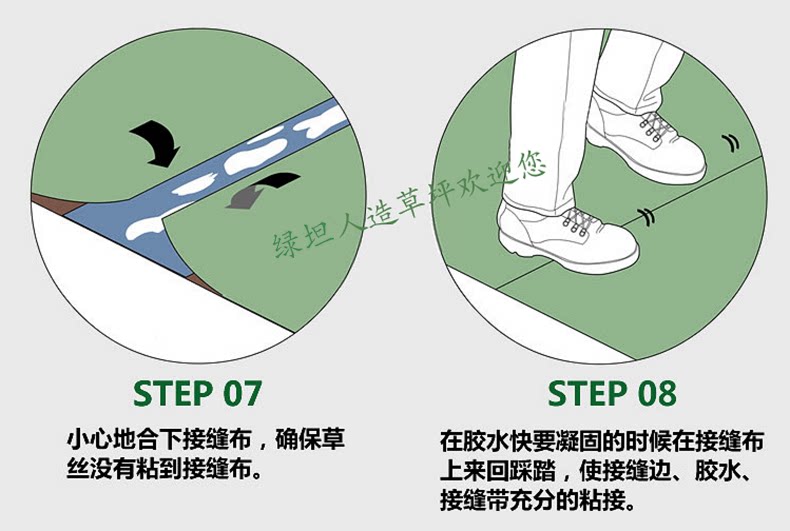 绿坦人造草坪欢迎您

STEP 07

小心地合下接缝布，确保草丝没有粘到接缝布。

STEP 08

在胶水快要凝固的时候在接缝布上来回踩踏，使接缝边、胶水、接缝带充分的粘接。