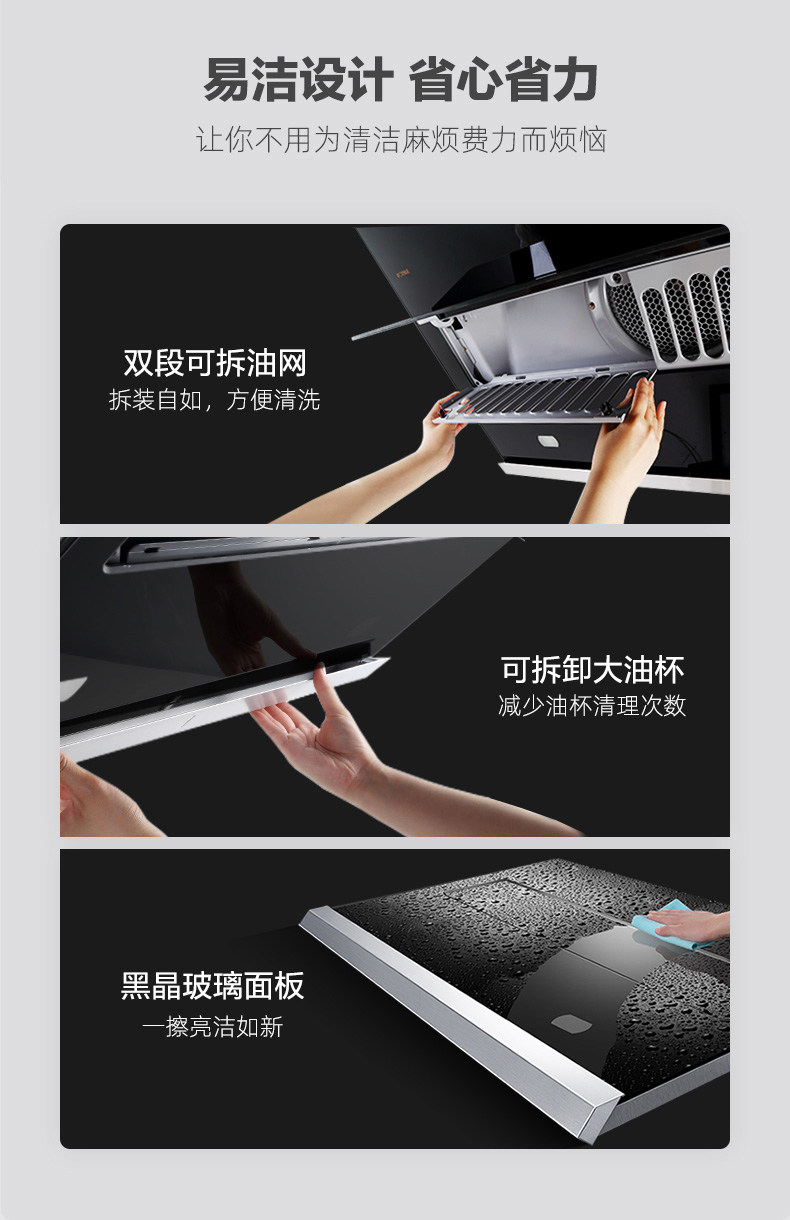 易洁设计 省心省力

让你不用为清洁麻烦费力而烦恼

双段可拆油网

拆装自如，方便清洗

可拆卸大油杯

减少油杯清理次数

黑晶玻璃面板

一擦亮洁如新