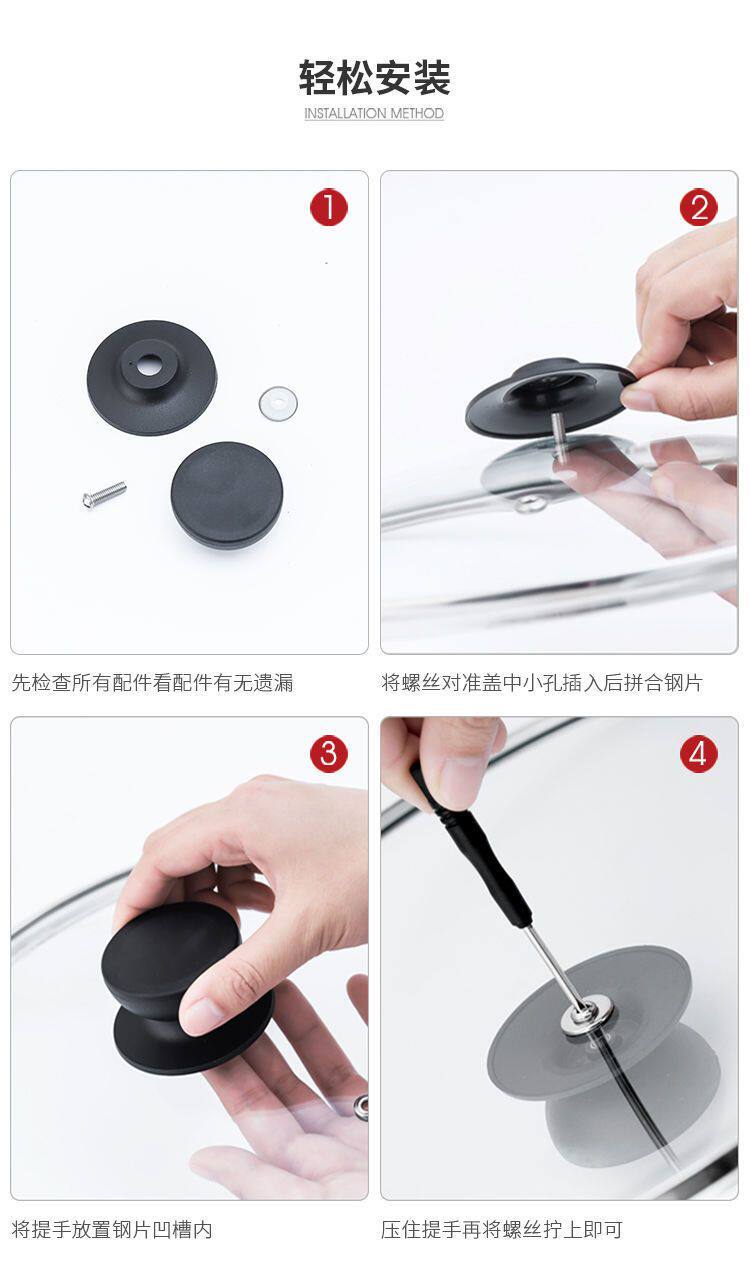 轻松安装
INSTALLATION METHOD

1

先检查所有配件看配件有无遗漏

2

将螺丝对准盖中小孔插入后拼合钢片

3

将提手放置钢片凹槽内

4

压住提手再将螺丝拧上即可