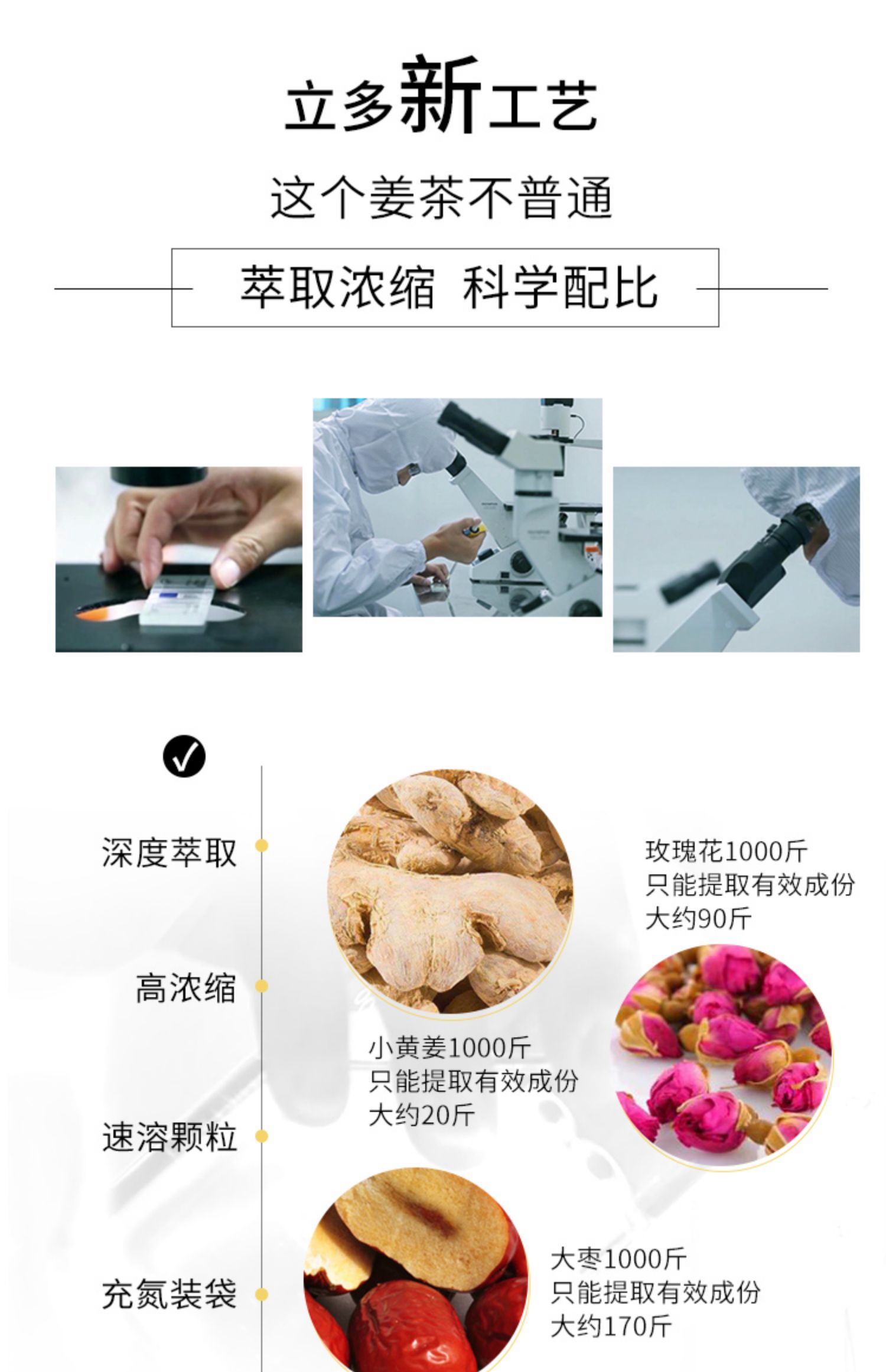 立多新工艺

这个姜茶不普通

萃取浓缩 科学配比

深度萃取

高浓缩

速溶颗粒

充氮装袋

玫瑰花1000斤
只能提取有效成份
大约90斤

小黄姜1000斤
只能提取有效成份
大约20斤

大枣1000斤
只能提取有效成份
大约170斤