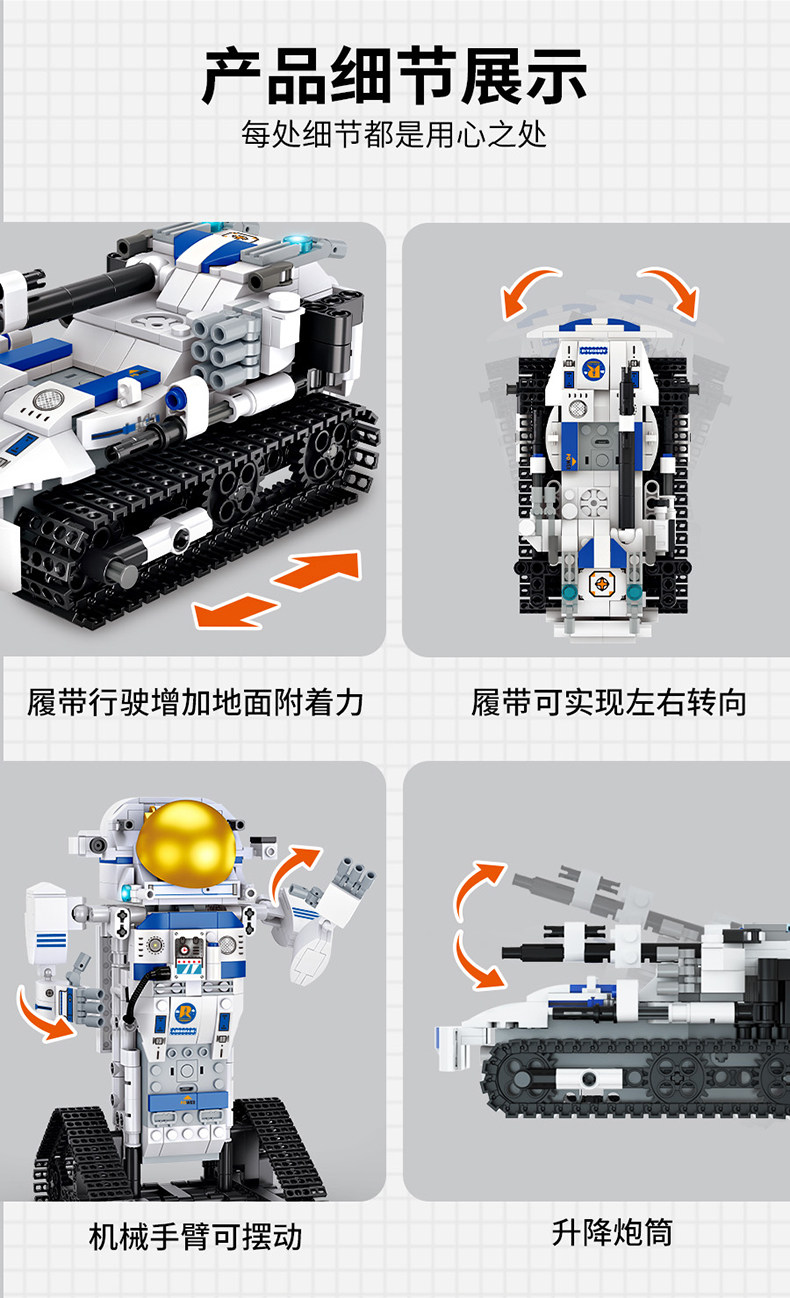 产品细节展示

每处细节都是用心之处

履带行驶增加地面附着力

履带可实现左右转向

机械手臂可摆动

升降炮筒