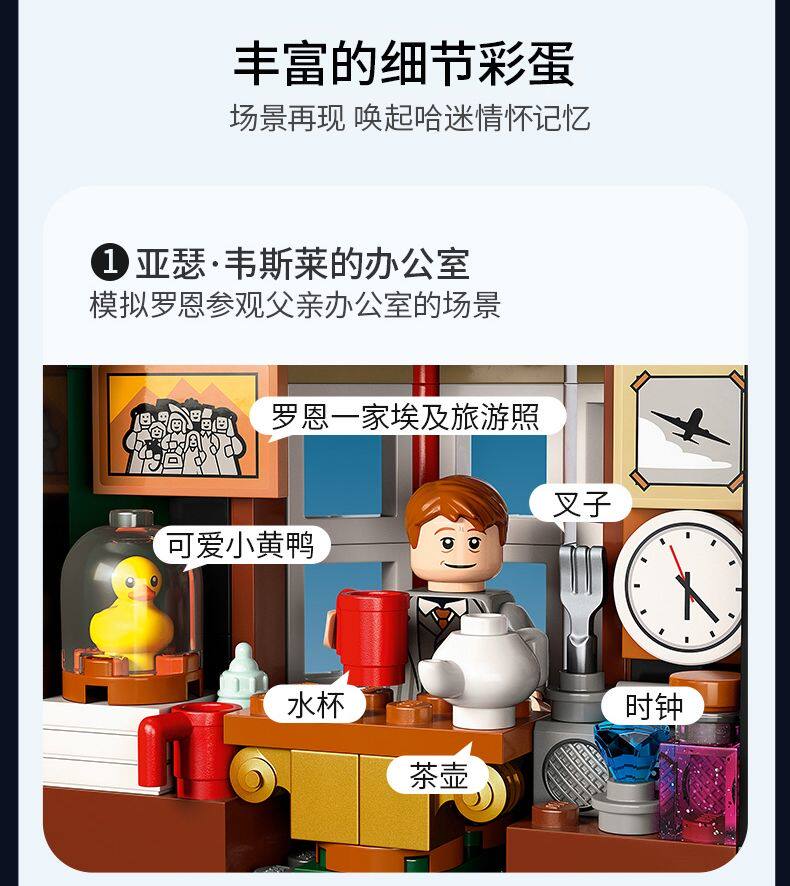 丰富的细节彩蛋
场景再现 唤起哈迷情怀记忆

❶ 亚瑟·韦斯莱的办公室
模拟罗恩参观父亲办公室的场景

罗恩一家埃及旅游照

叉子

可爱小黄鸭

水杯

时钟

茶壶