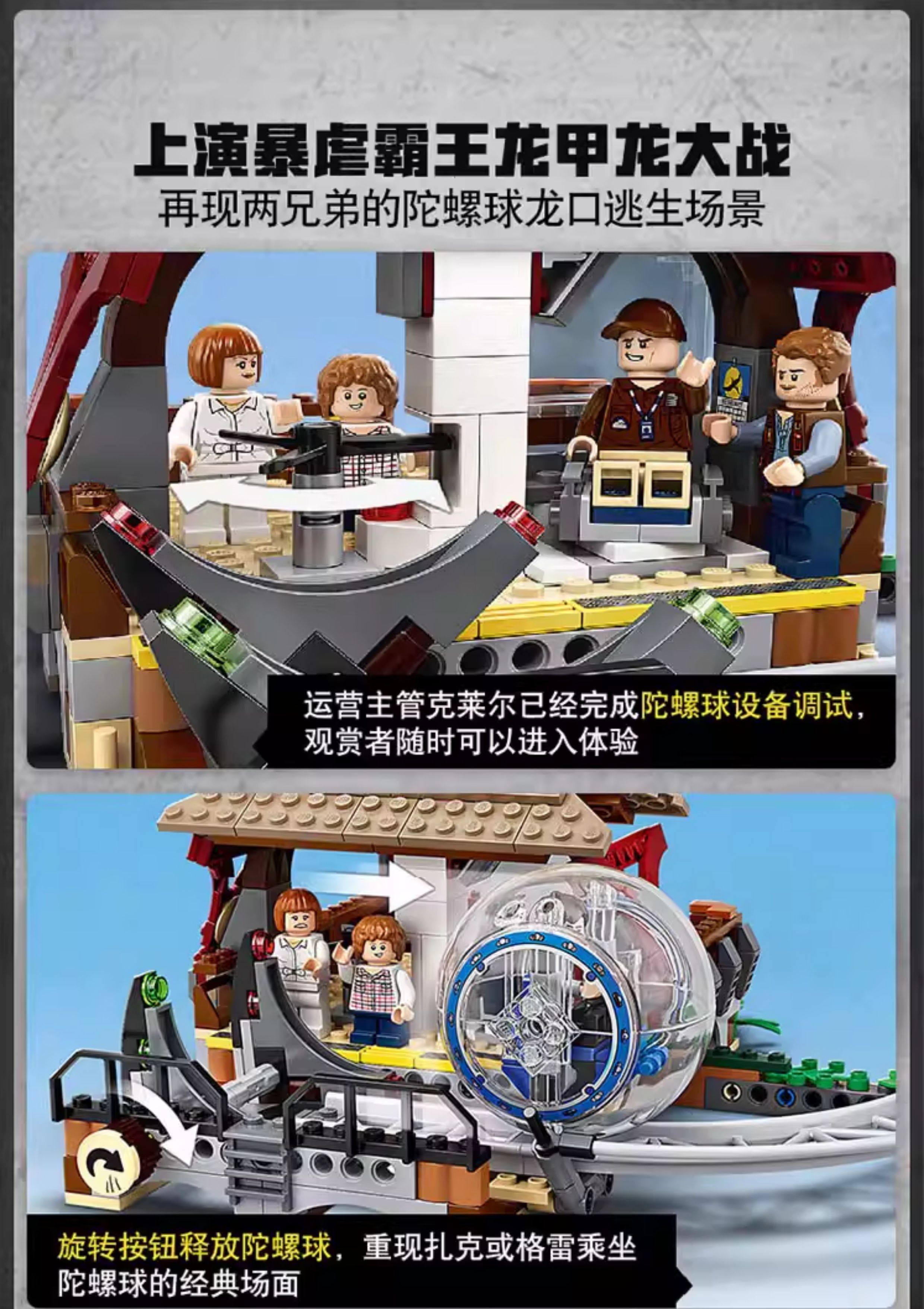 上演暴虐霸王龙甲龙大战
再现两兄弟的陀螺球龙口逃生场景

运营主管克莱尔已经完成陀螺球设备调试，观赏者随时可以进入体验

旋转按钮释放陀螺球，重现扎克或格雷乘坐陀螺球的经典场面