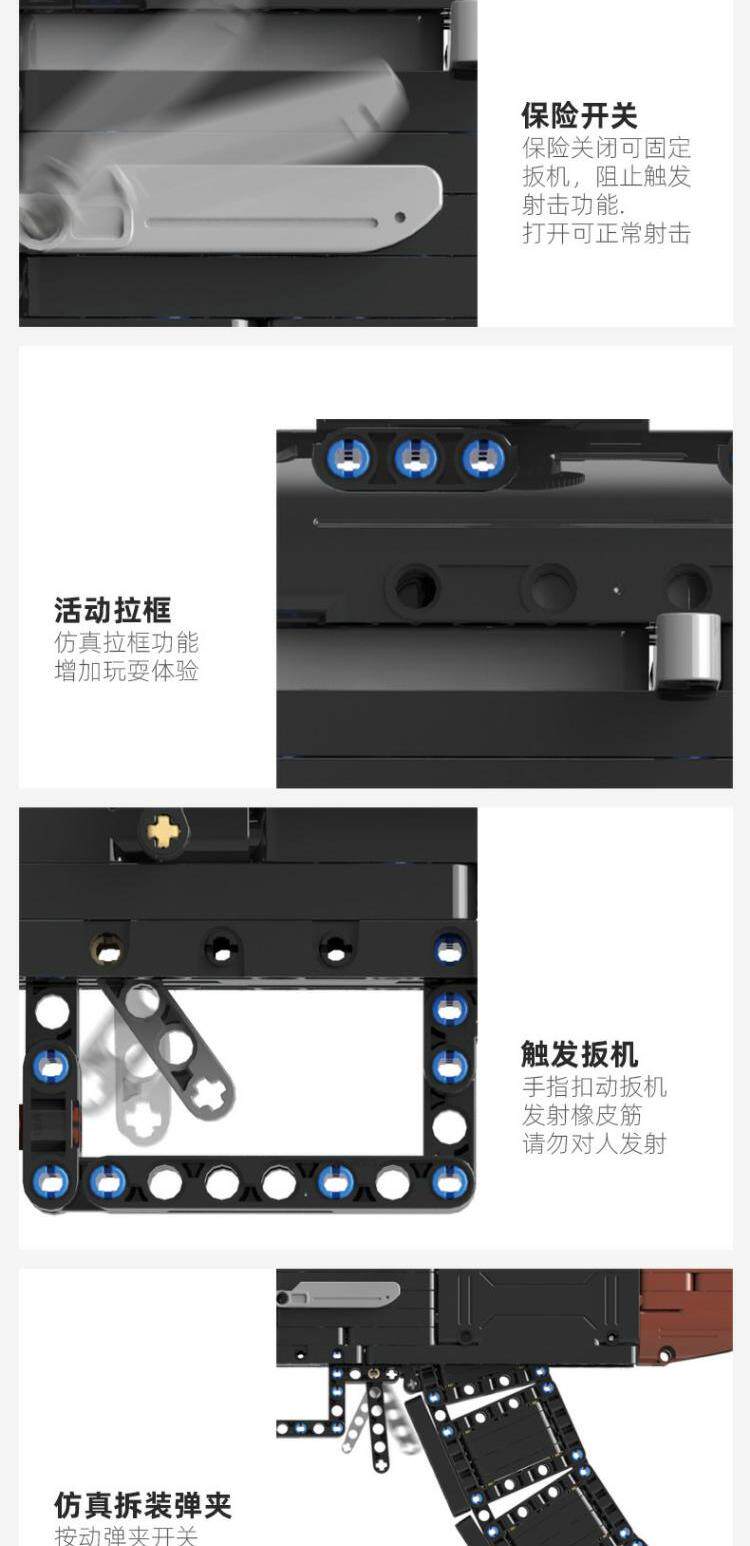 保险开关
保险关闭可固定扳机，阻止触发射击功能.
打开可正常射击

活动拉框
仿真拉框功能
增加玩耍体验

触发扳机
手指扣动扳机
发射橡皮筋
请勿对人发射

仿真拆装弹夹
按动弹夹开关