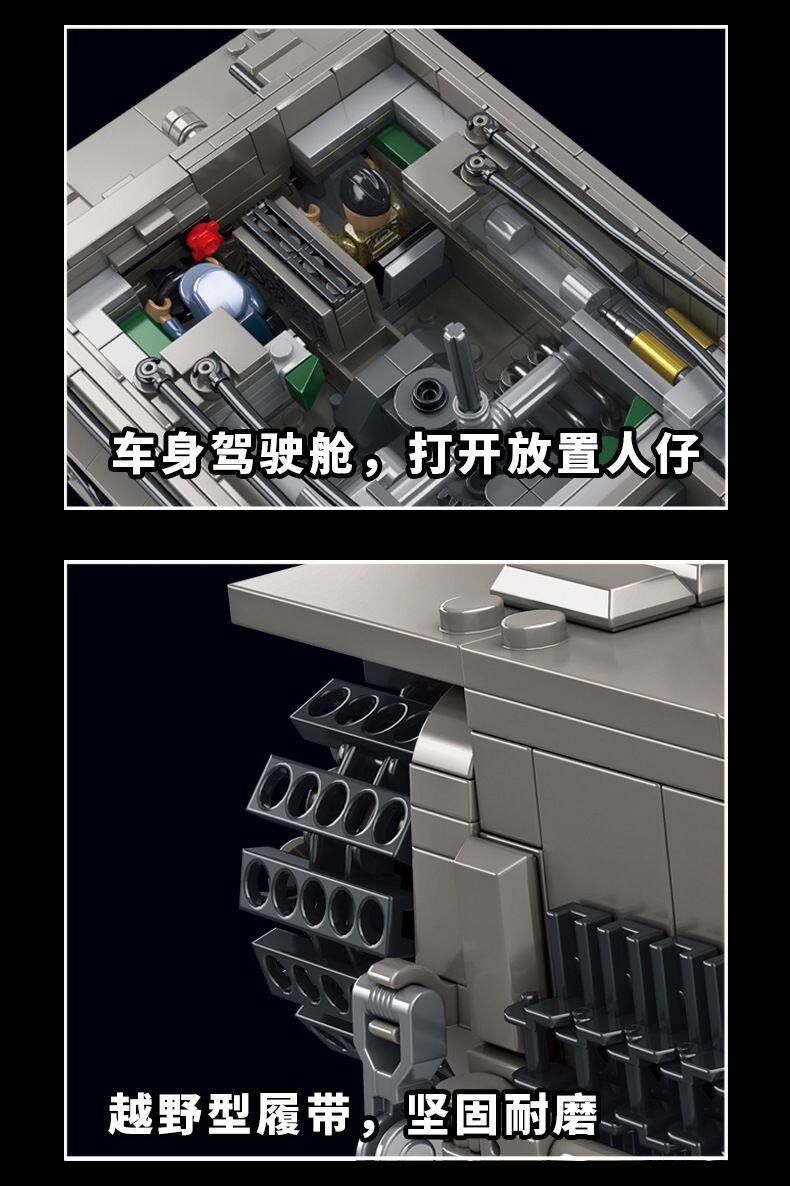 车身驾驶舱，打开放置人仔

越野型履带，坚固耐磨