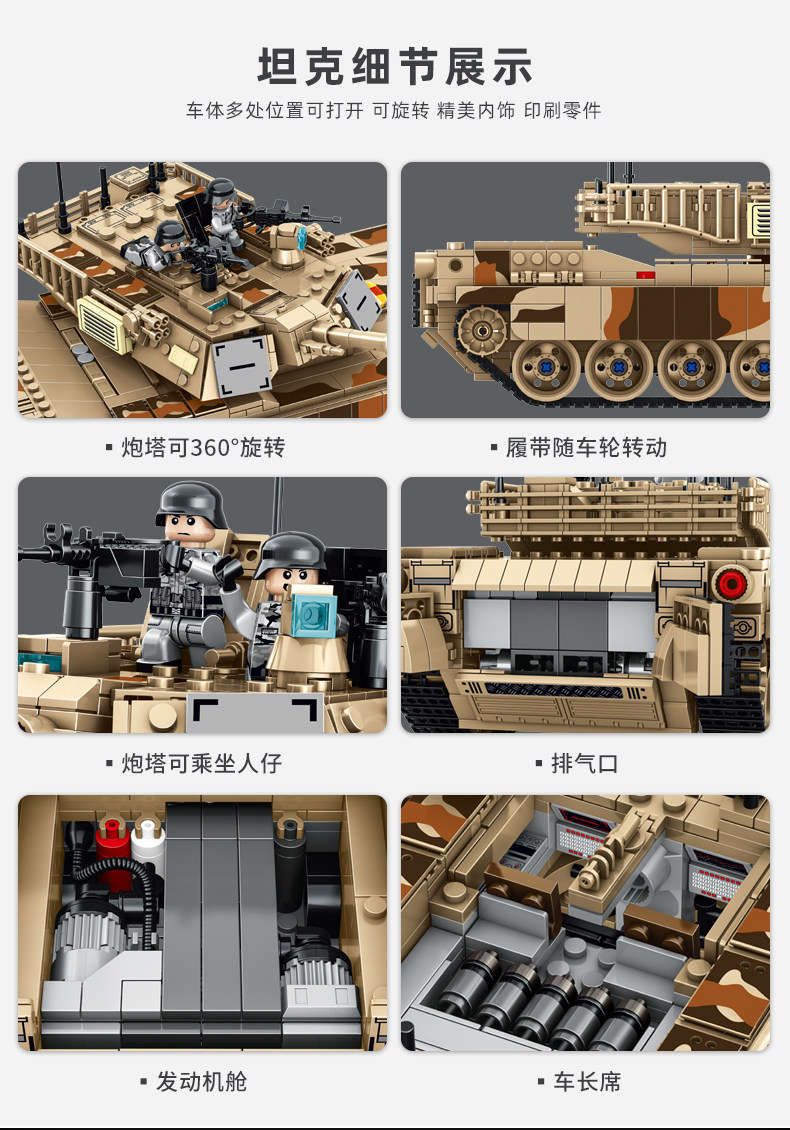 坦克细节展示

车体多处位置可打开 可旋转 精美内饰 印刷零件

▪ 炮塔可360°旋转

▪ 履带随车轮转动

▪ 炮塔可乘坐人仔

▪ 排气口

▪ 发动机舱

▪ 车长席