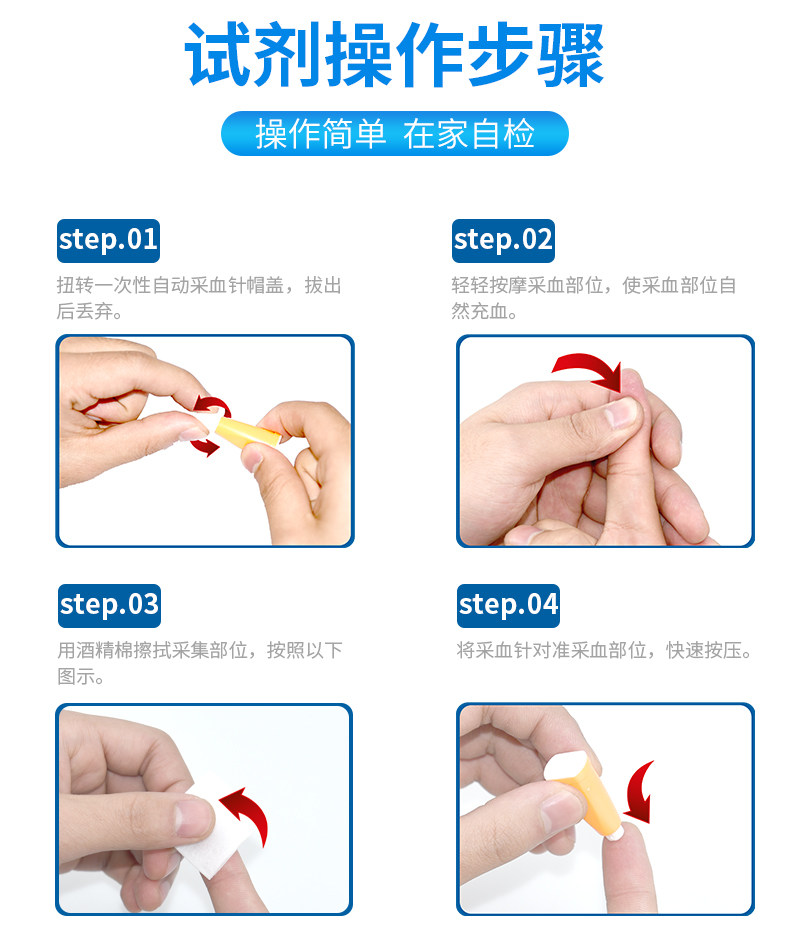 试剂操作步骤

操作简单 在家自检

step.01

扭转一次性自动采血针帽盖，拔出后丢弃。

step.02

轻轻按摩采血部位，使采血部位自然充血。

step.03

用酒精棉擦拭采集部位，按照以下图示。

step.04

将采血针对准采血部位，快速按压。