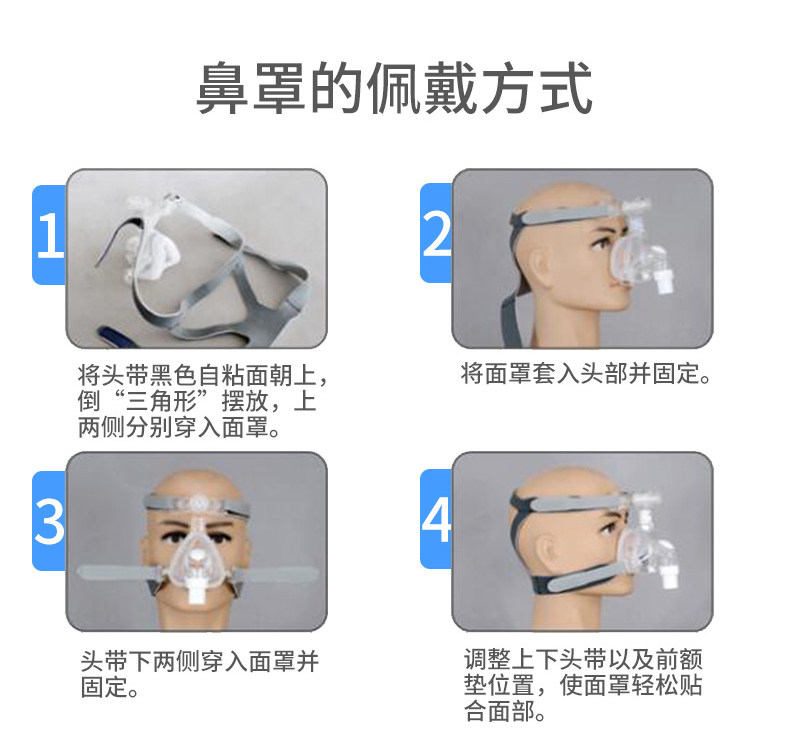 鼻罩的佩戴方式

1

将头带黑色自粘面朝上，倒“三角形”摆放，上两侧分别穿入面罩。

2

将面罩套入头部并固定。

3

头带下两侧穿入面罩并固定。

4

调整上下头带以及前额垫位置，使面罩轻松贴合面部。