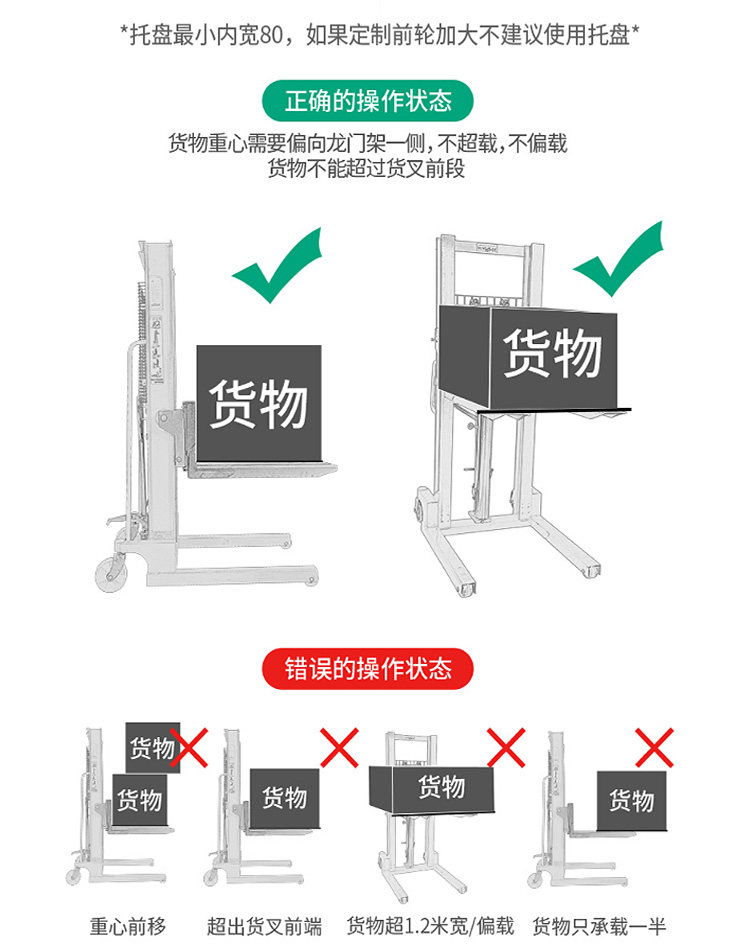 *托盘最小内宽80，如果定制前轮加大不建议使用托盘*

正确的操作状态

货物重心需要偏向龙门架一侧，不超载，不偏载
货物不能超过货叉前段

货物

货物

错误的操作状态

货物

货物

货物

货物

货物

重心前移

超出货叉前端

货物超1.2米宽/偏载

货物只承载一半