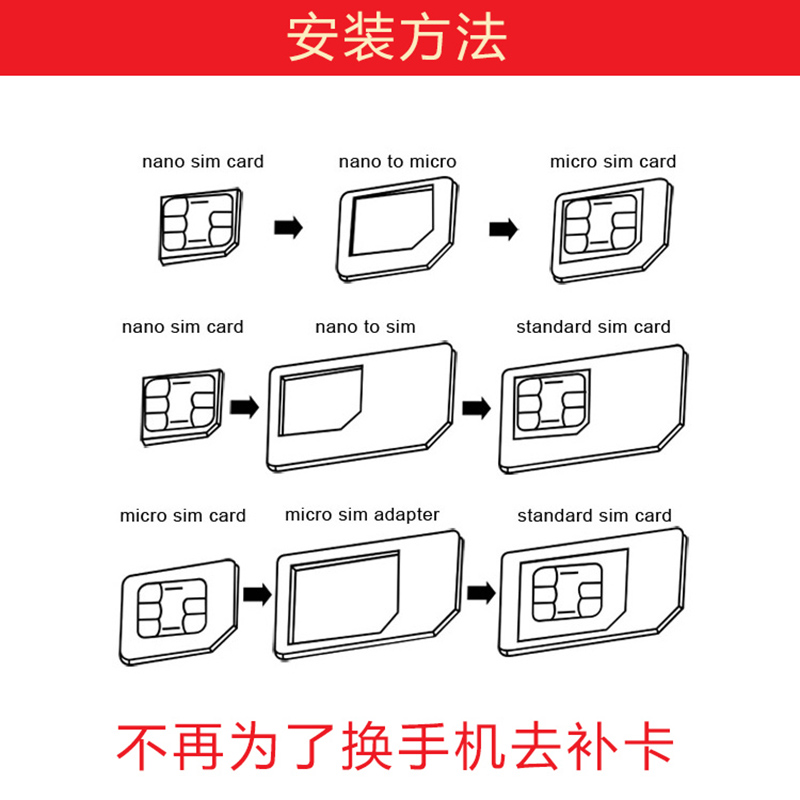 安装方法

nano sim card

nano to micro

micro sim card

nano sim card

nano to sim

standard sim card

micro sim card

micro sim adapter

standard sim card

不再为了换手机去补卡