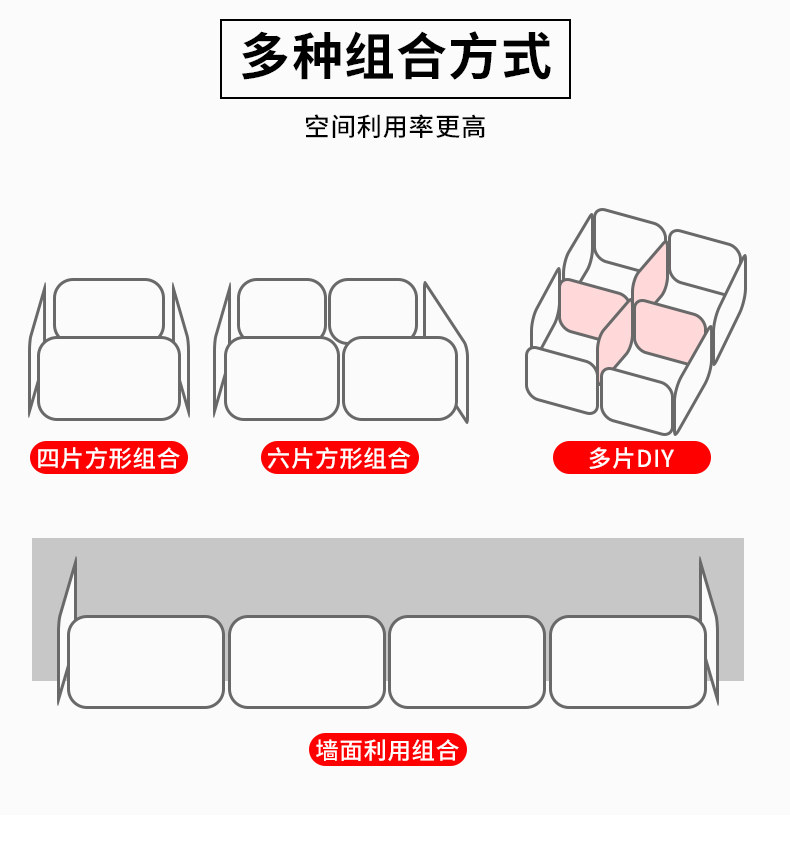 多种组合方式

空间利用率更高

四片方形组合

六片方形组合

多片DIY

墙面利用组合