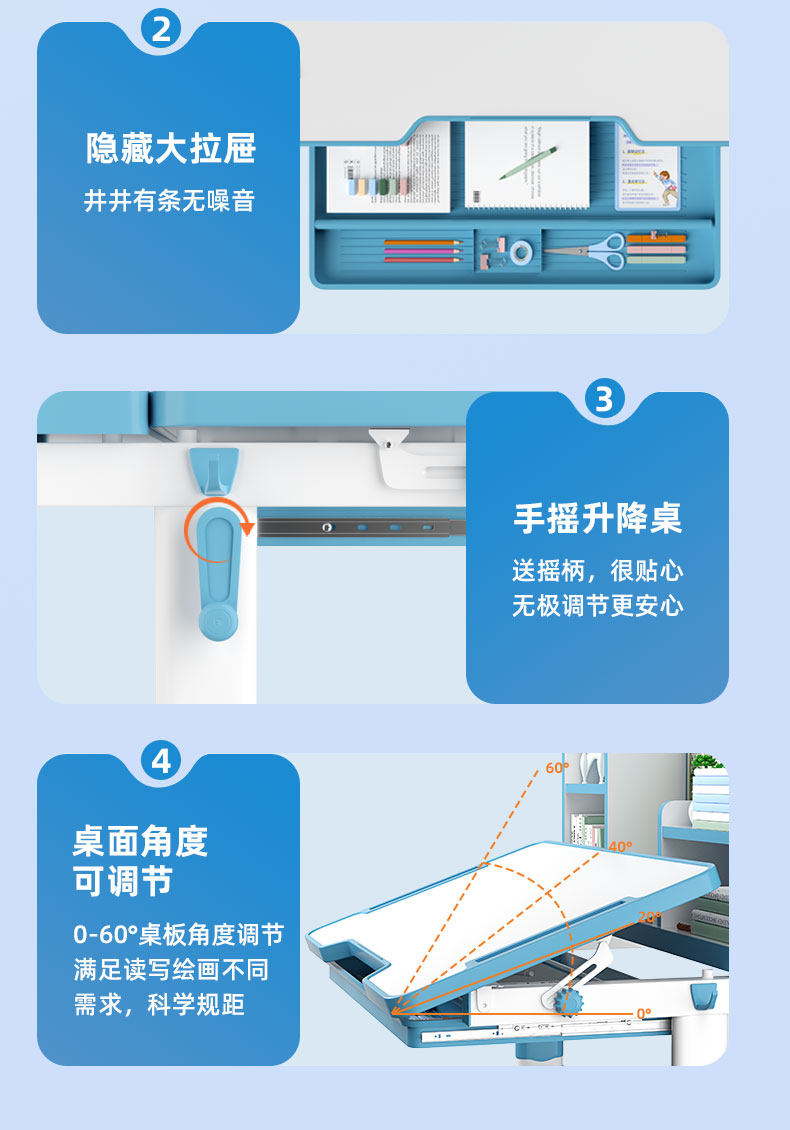 2

隐藏大拉屉

井井有条无噪音

3

手摇升降桌

送摇柄，很贴心
无极调节更安心

4

桌面角度
可调节

0-60°桌板角度调节
满足读写绘画不同
需求，科学规距

60°

40°

20°

0°