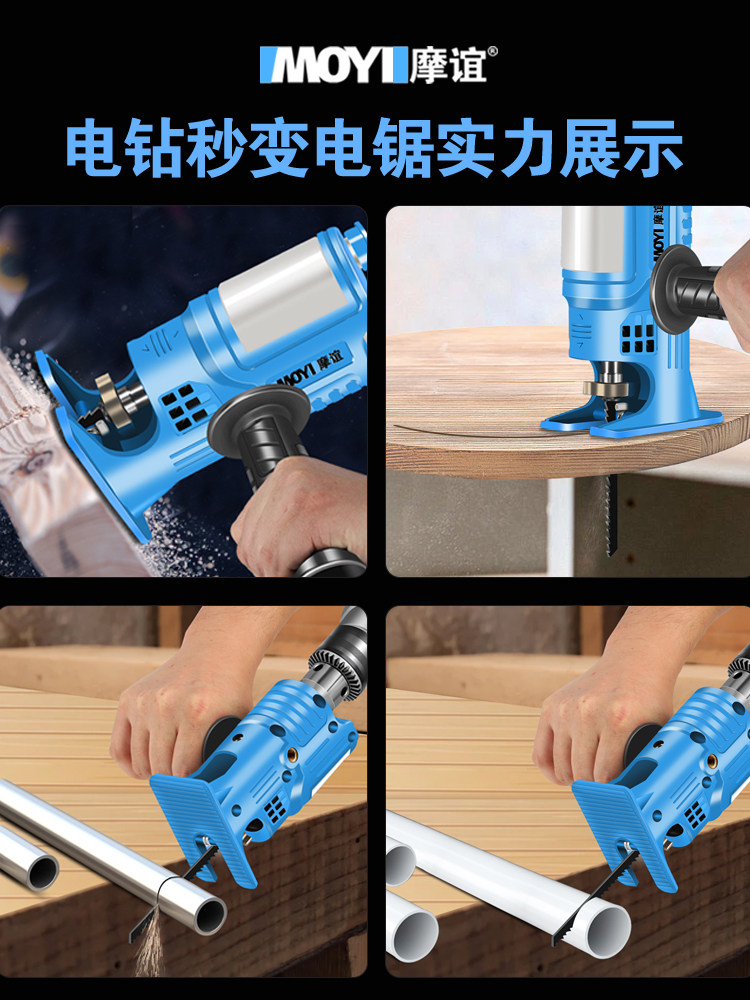 MOYI 摩谊®

电钻秒变电锯实力展示

MOYI 摩谊

摩谊