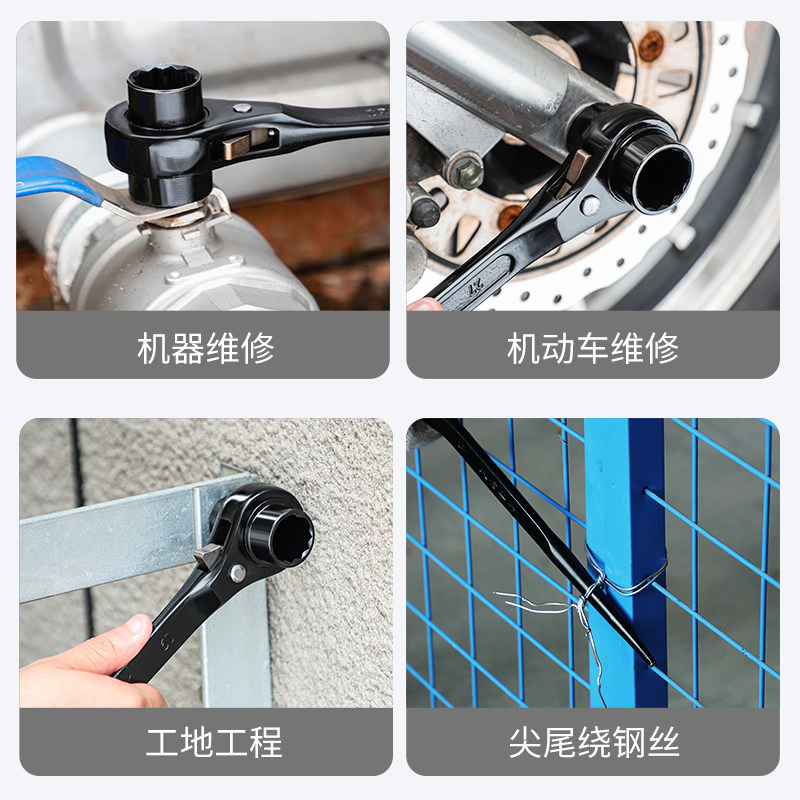 机器维修

机动车维修

工地工程

尖尾绕钢丝