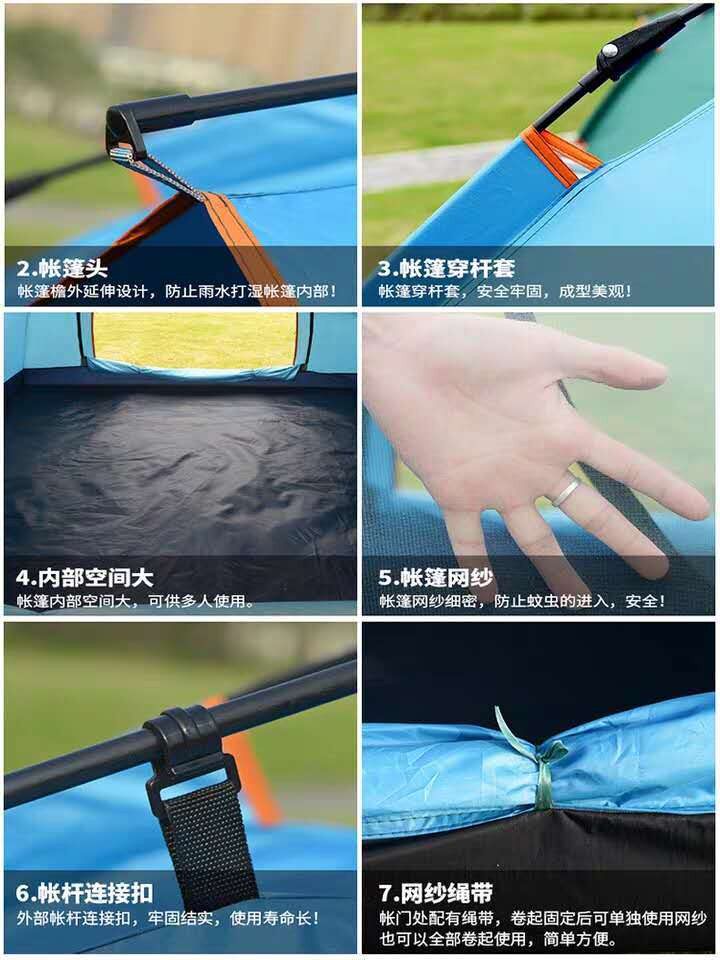 2.帐篷头
帐篷檐外延伸设计，防止雨水打湿帐篷内部！

3.帐篷穿杆套
帐篷穿杆套，安全牢固，成型美观！

4.内部空间大
帐篷内部空间大，可供多人使用。

5.帐篷网纱
帐篷网纱细密，防止蚊虫的进入，安全！

6.帐杆连接扣
外部帐杆连接扣，牢固结实，使用寿命长！

7.网纱绳带
帐门处配有绳带，卷起固定后可单独使用网纱也可以全部卷起使用，简单方便。