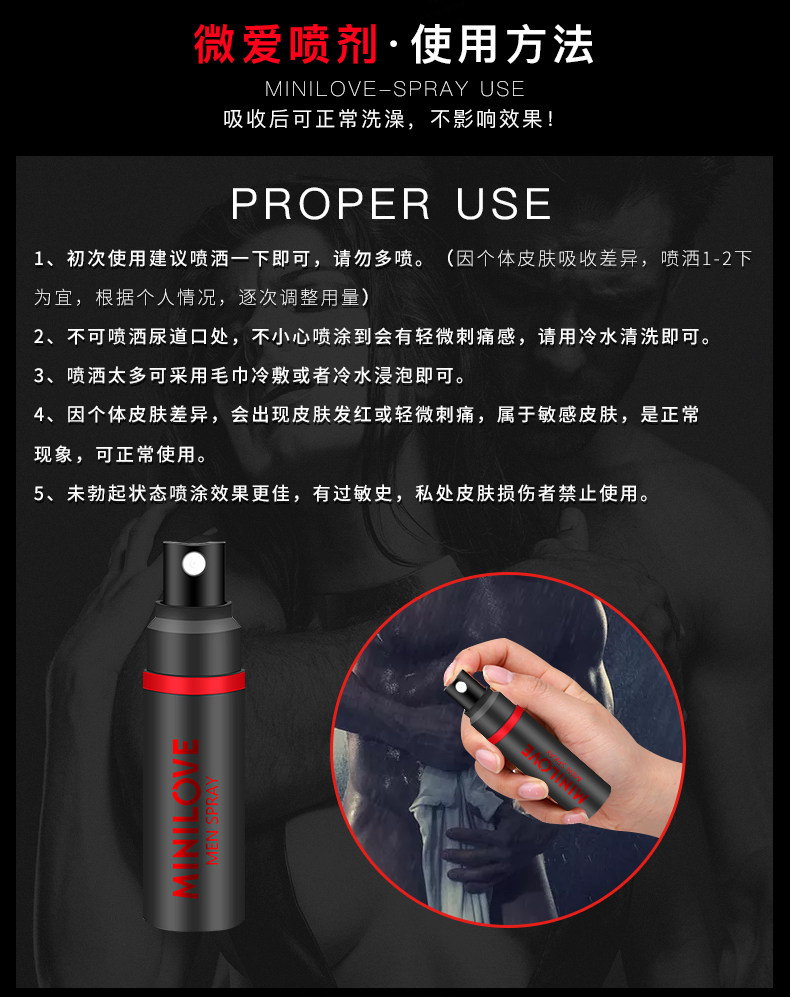 微爱喷剂·使用方法

MINILOVE-SPRAY USE

吸收后可正常洗澡，不影响效果！

PROPER USE

1、初次使用建议喷洒一下即可，请勿多喷。（因个体皮肤吸收差异，喷洒1-2下为宜，根据个人情况，逐次调整用量）

2、不可喷洒尿道口处，不小心喷涂到会有轻微刺痛感，请用冷水清洗即可。

3、喷洒太多可采用毛巾冷敷或者冷水浸泡即可。

4、因个体皮肤差异，会出现皮肤发红或轻微刺痛，属于敏感皮肤，是正常现象，可正常使用。

5、未勃起状态喷涂效果更佳，有过敏史，私处皮肤损伤者禁止使用。

MINILOVE
MEN SPRAY

MINILOVE
MEN SPRAY