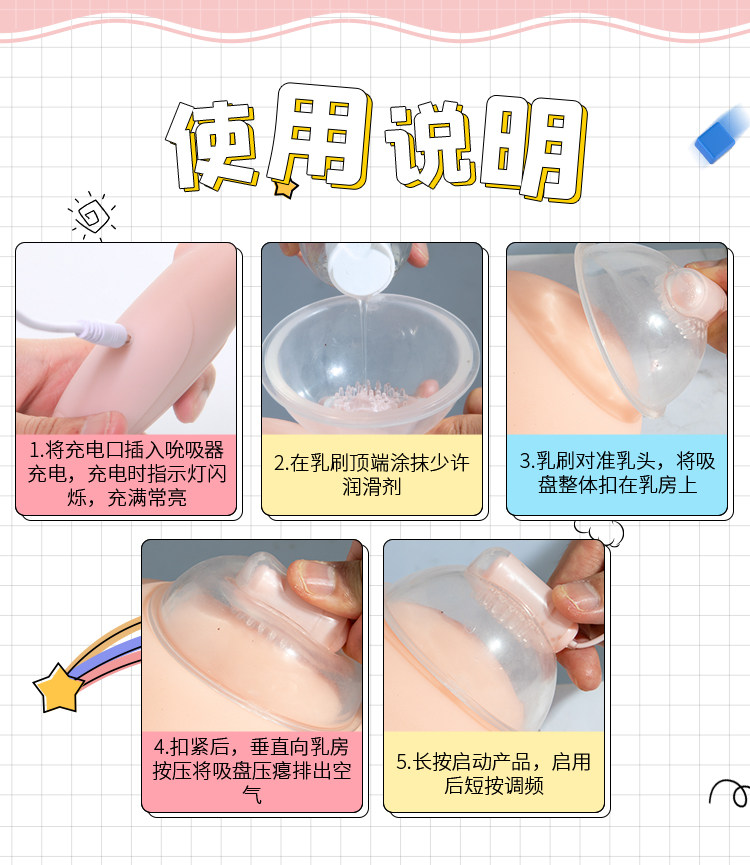 使用说明

1.将充电口插入吮吸器充电，充电时指示灯闪烁，充满常亮

2.在乳刷顶端涂抹少许润滑剂

3.乳刷对准乳头，将吸盘整体扣在乳房上

4.扣紧后，垂直向乳房按压将吸盘压瘪排出空气

5.长按启动产品，启用后短按调频