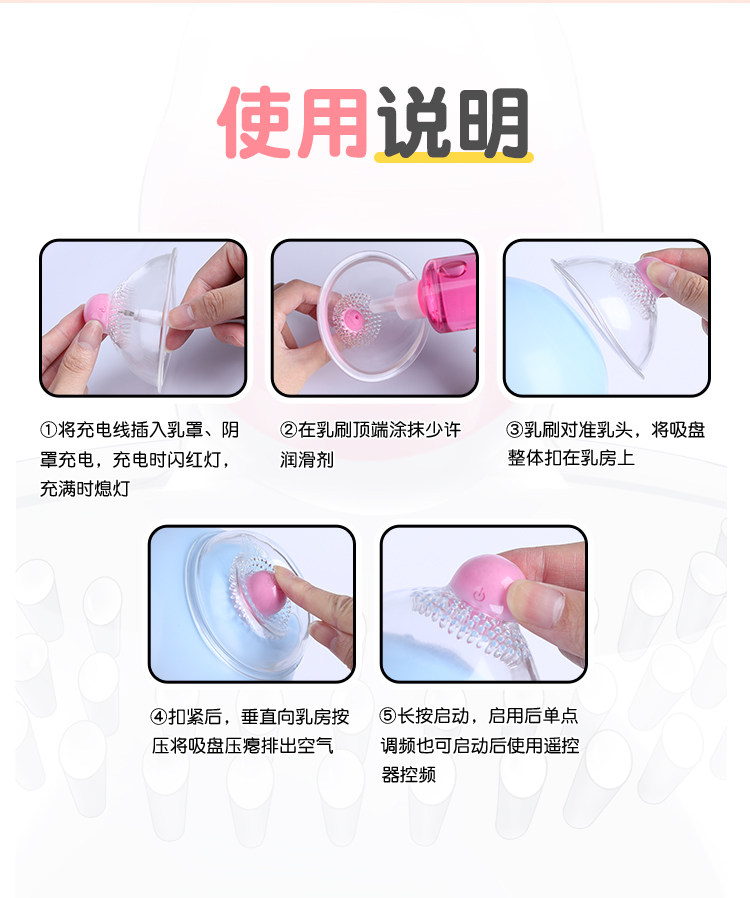 使用说明

①将充电线插入乳罩、阴罩充电，充电时闪红灯，充满时熄灯

②在乳刷顶端涂抹少许润滑剂

③乳刷对准乳头，将吸盘整体扣在乳房上

④扣紧后，垂直向乳房按压将吸盘压瘪排出空气

⑤长按启动，启用后单点调频也可启动后使用遥控器控频