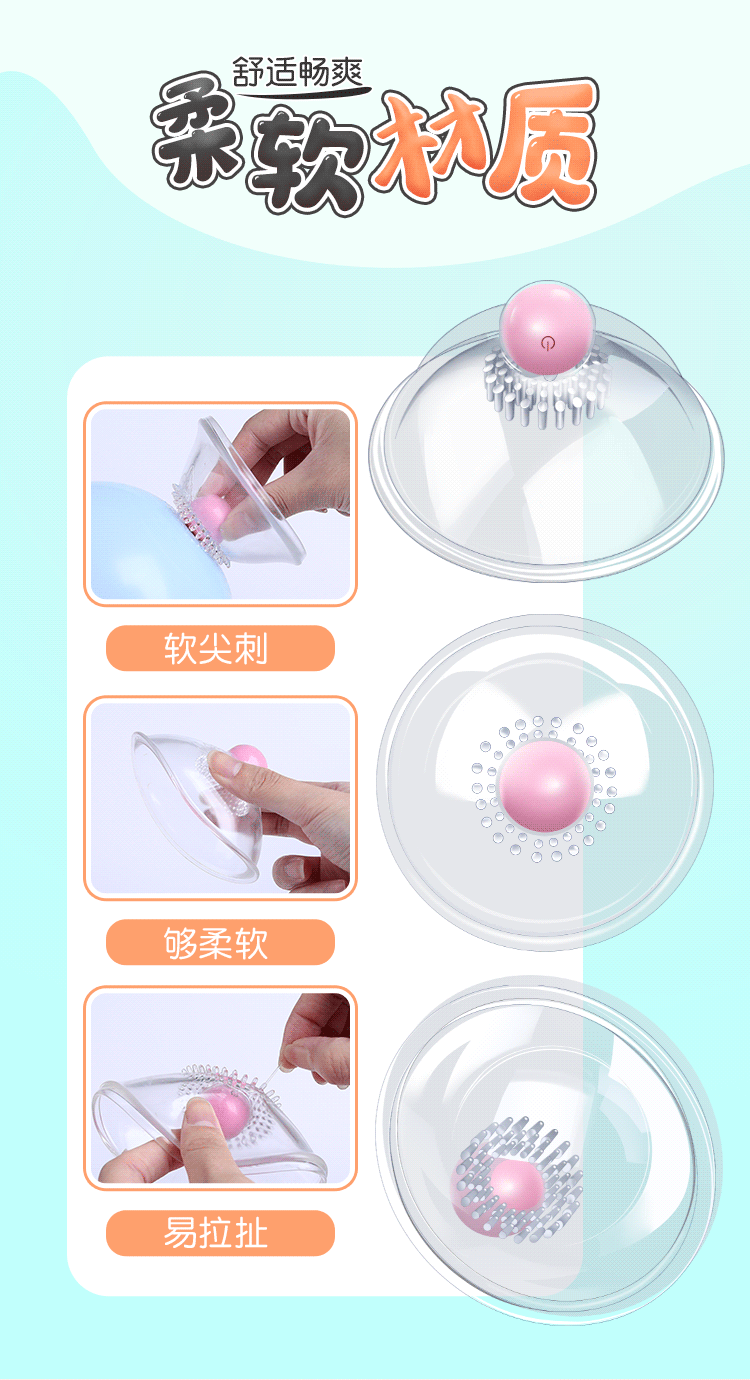 舒适畅爽
柔软材质

软尖刺

够柔软

易拉扯