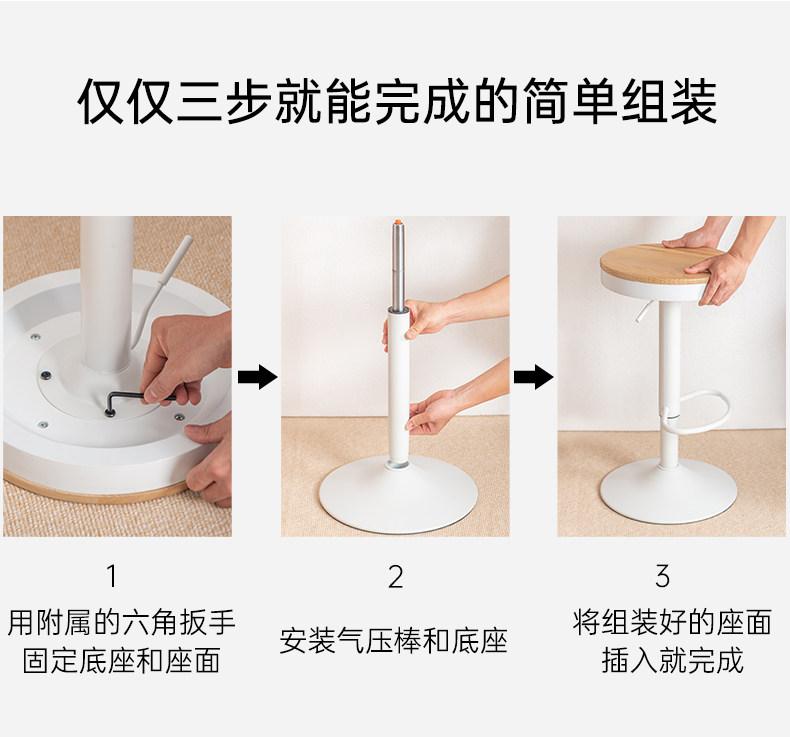 仅仅三步就能完成的简单组装

1
用附属的六角扳手固定底座和座面

2
安装气压棒和底座

3
将组装好的座面插入就完成