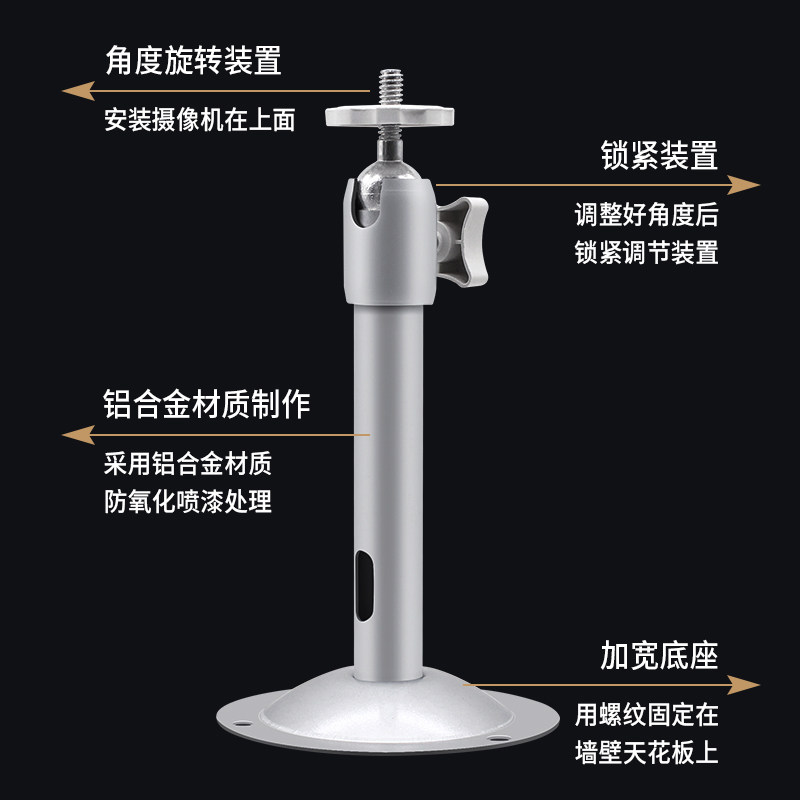 角度旋转装置

安装摄像机在上面

锁紧装置

调整好角度后
锁紧调节装置

铝合金材质制作

采用铝合金材质
防氧化喷漆处理

加宽底座

用螺纹固定在
墙壁天花板上