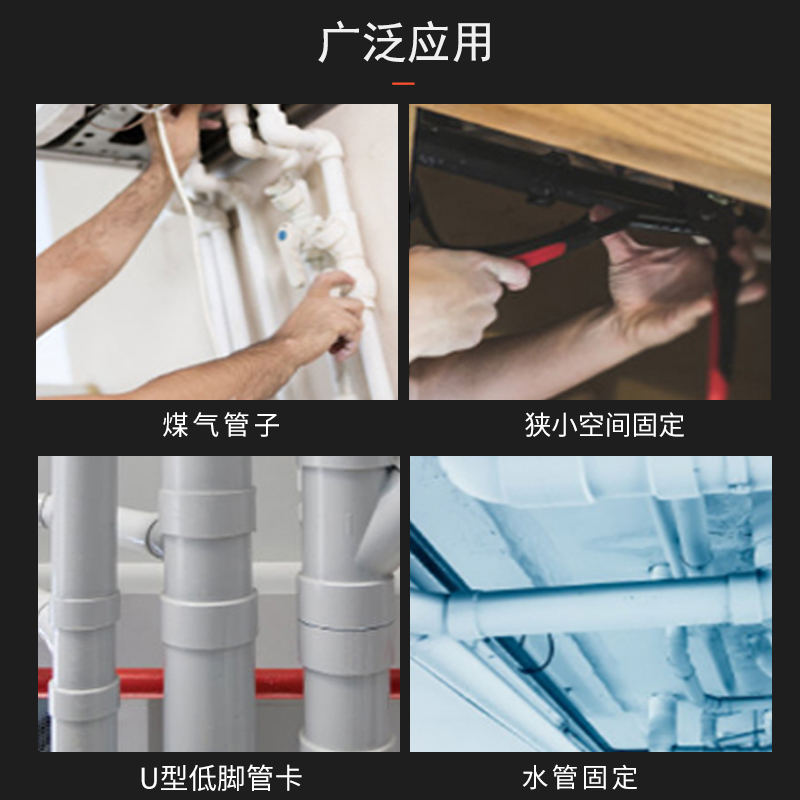 广泛应用

煤气管子

狭小空间固定

U型低脚管卡

水管固定