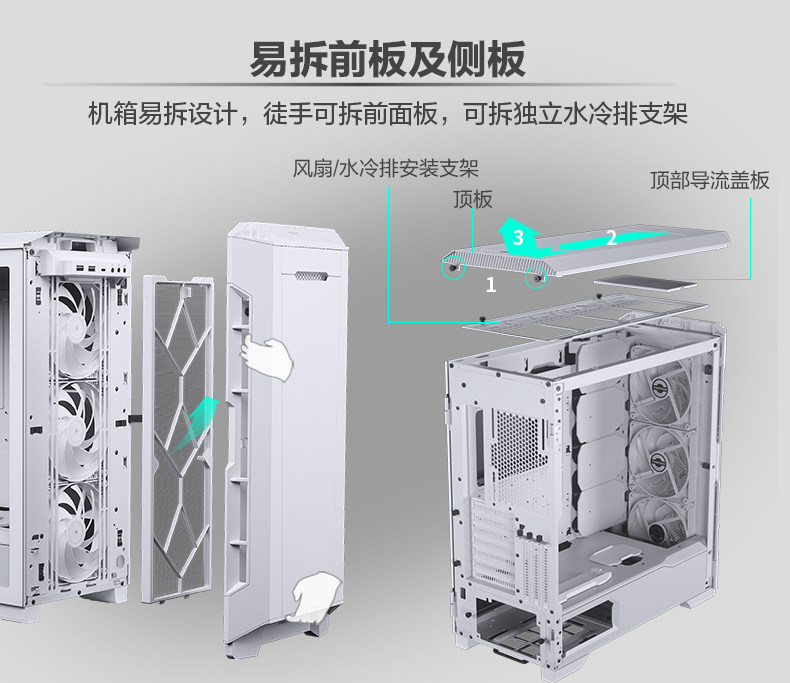 易拆前板及侧板

机箱易拆设计，徒手可拆前面板，可拆独立水冷排支架

风扇/水冷排安装支架

顶板

顶部导流盖板

3

2

1