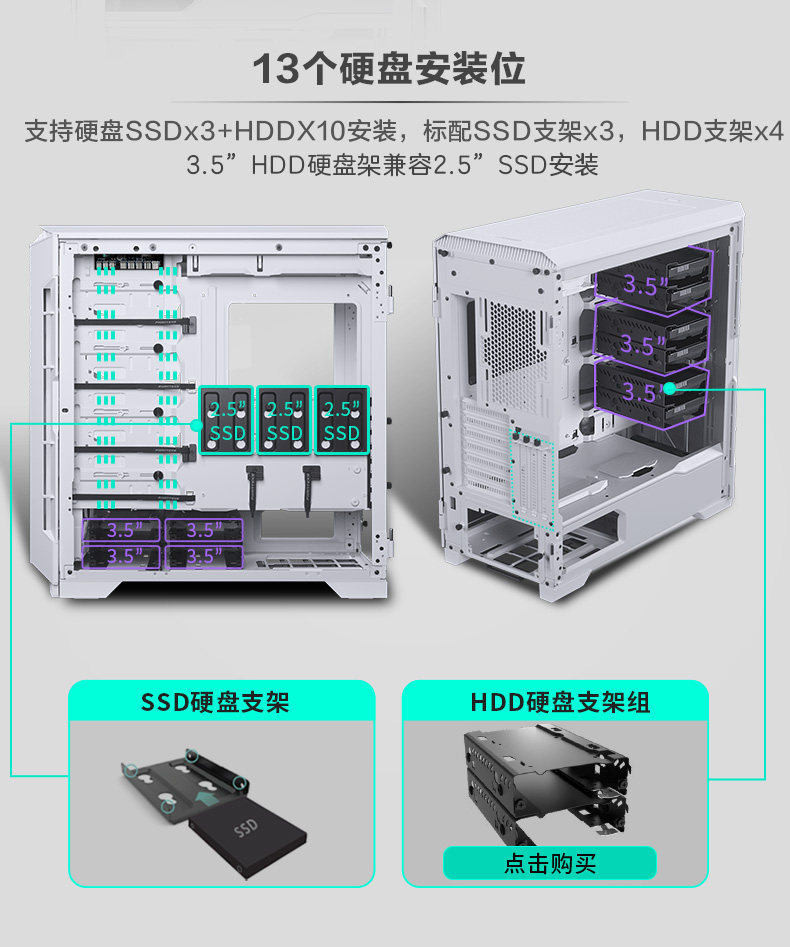 13个硬盘安装位

支持硬盘SSDx3+HDDX10安装，标配SSD支架x3，HDD支架x4
3.5”HDD硬盘架兼容2.5”SSD安装

2.5”
SSD
2.5”
SSD
2.5”
SSD

3.5”
3.5”
3.5”
3.5”

3.5”
3.5”
3.5”

SSD硬盘支架

SSD

HDD硬盘支架组

点击购买