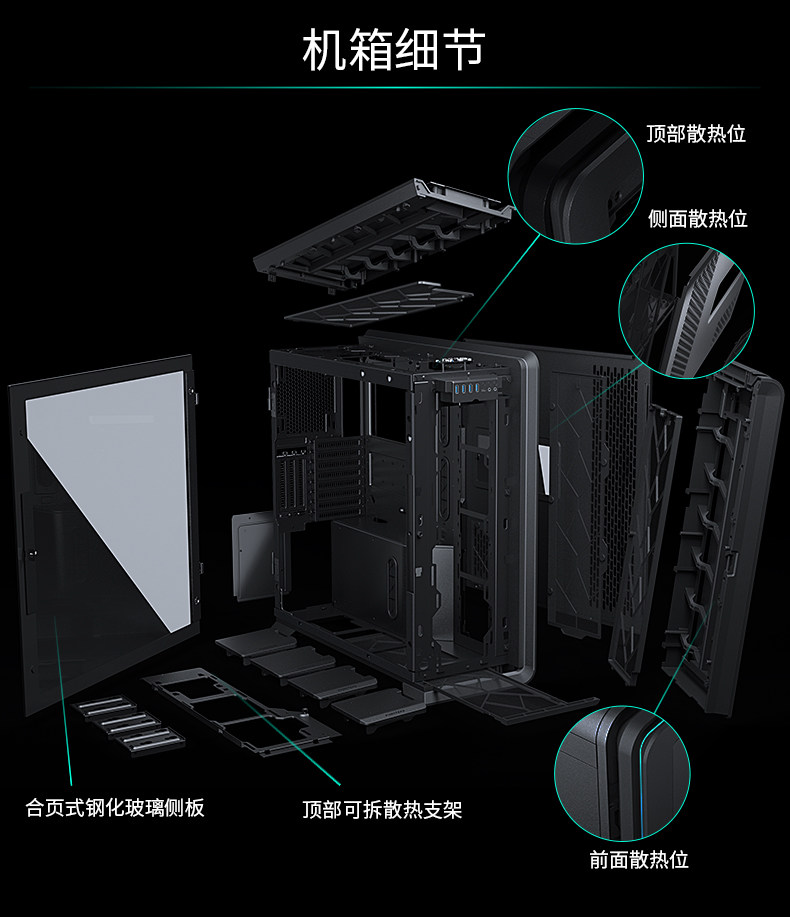 机箱细节

顶部散热位

侧面散热位

合页式钢化玻璃侧板

顶部可拆散热支架

前面散热位